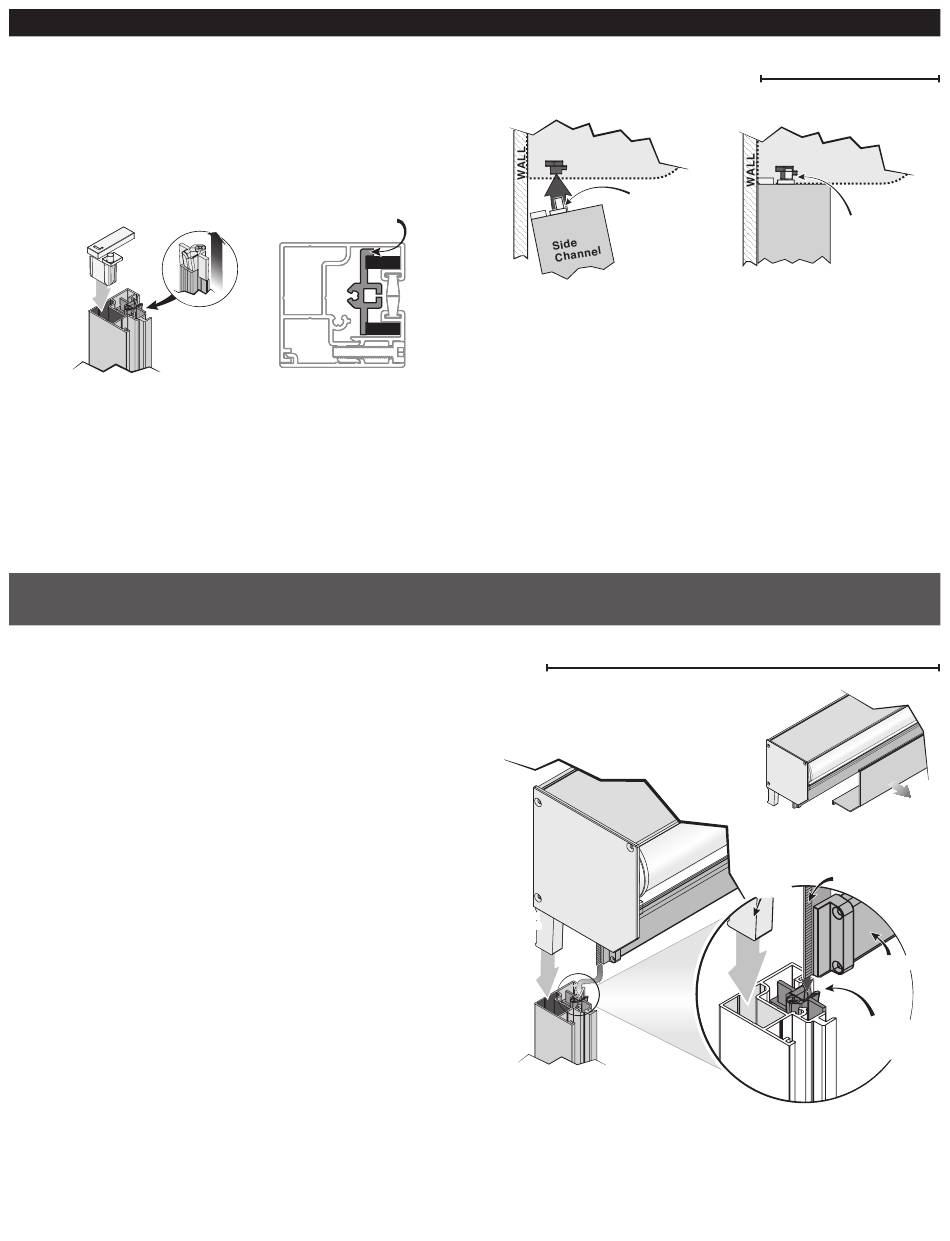 WALL

Side Channel

WALL