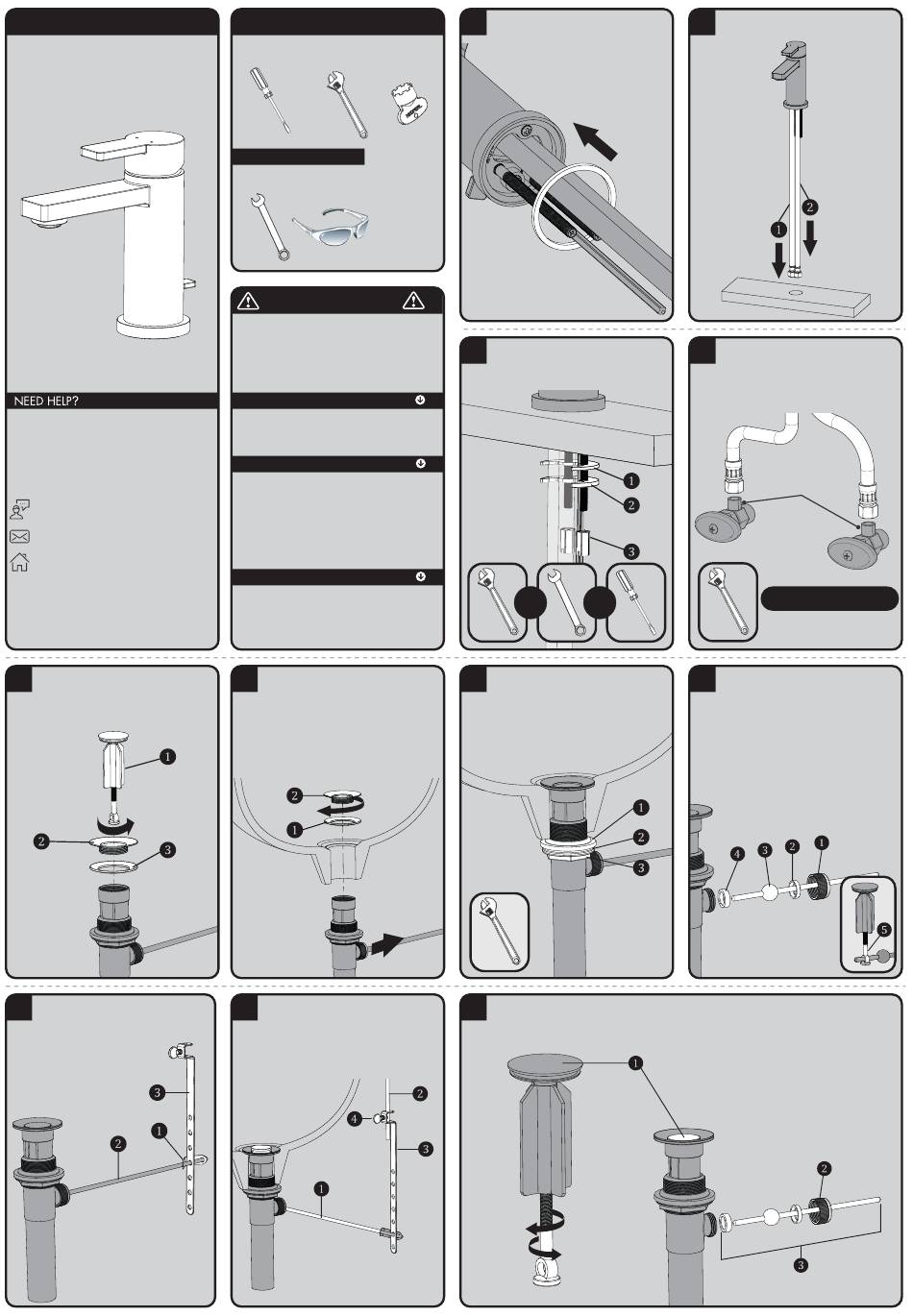 NEED HELP?

1
2

1
2
3

1

2
3

2
1

1
2
3

4
3
2
1
5

3
2
1

2
4
3
1

1
2
3