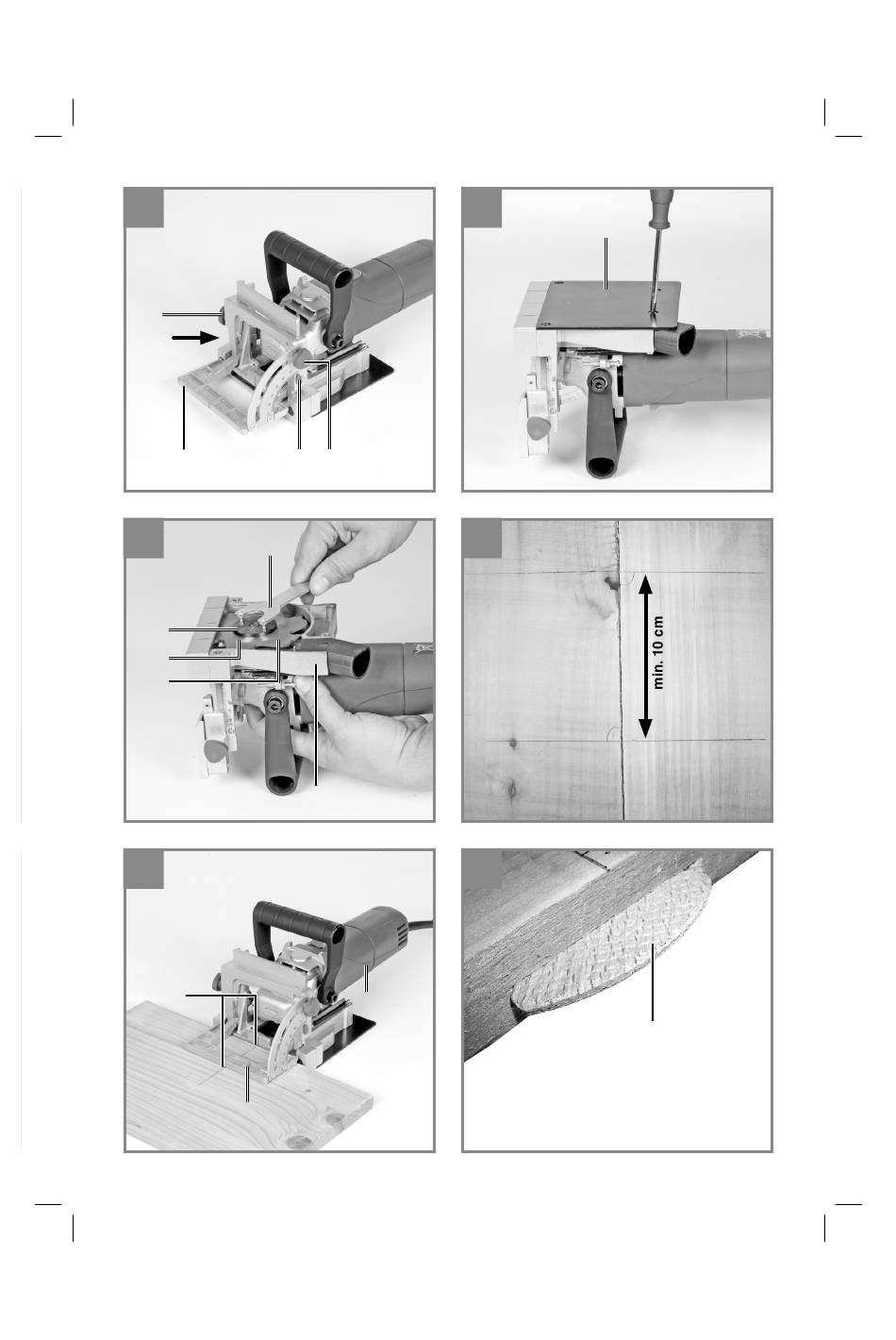 min. 10 cm