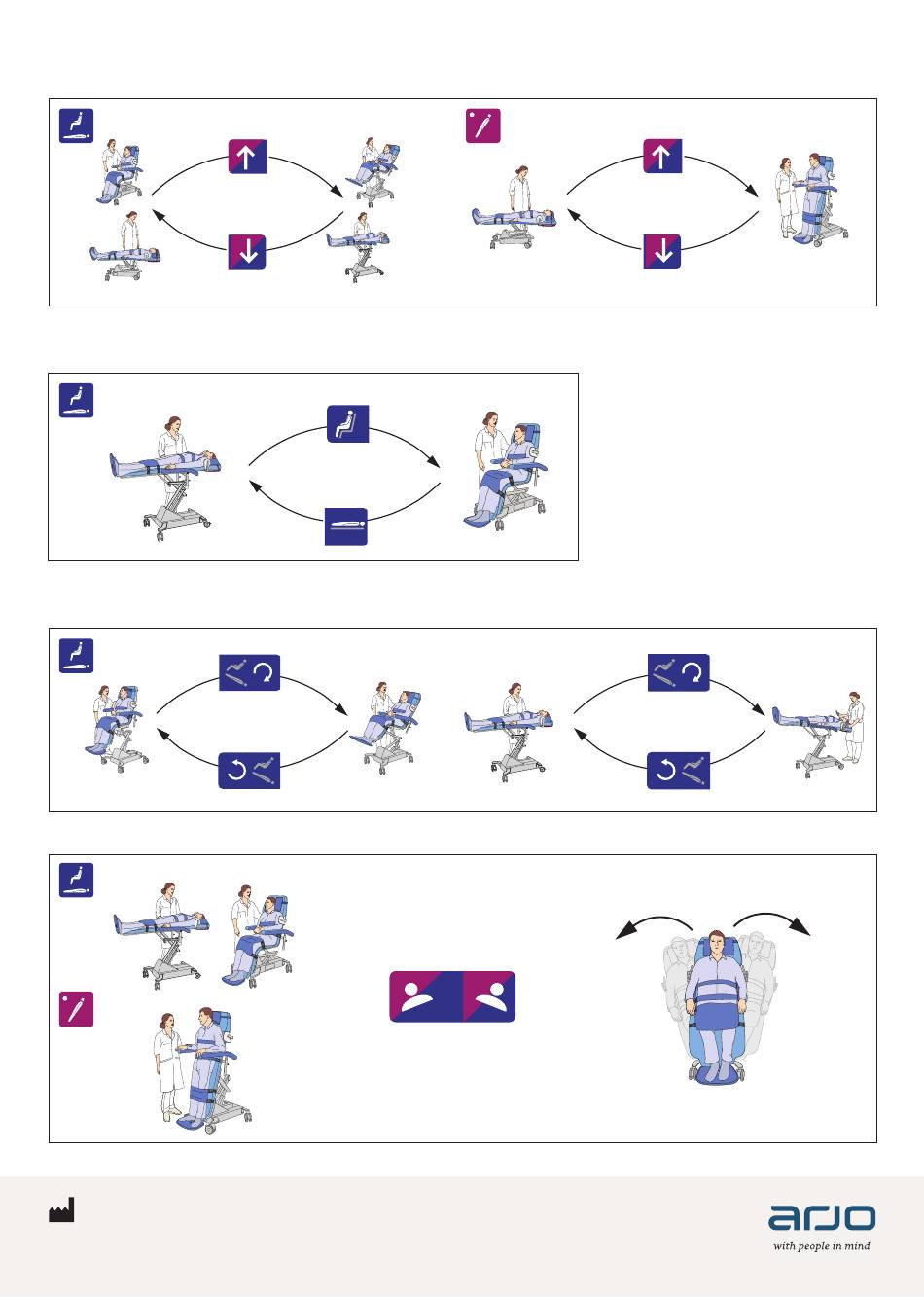 arjo
with people in mind