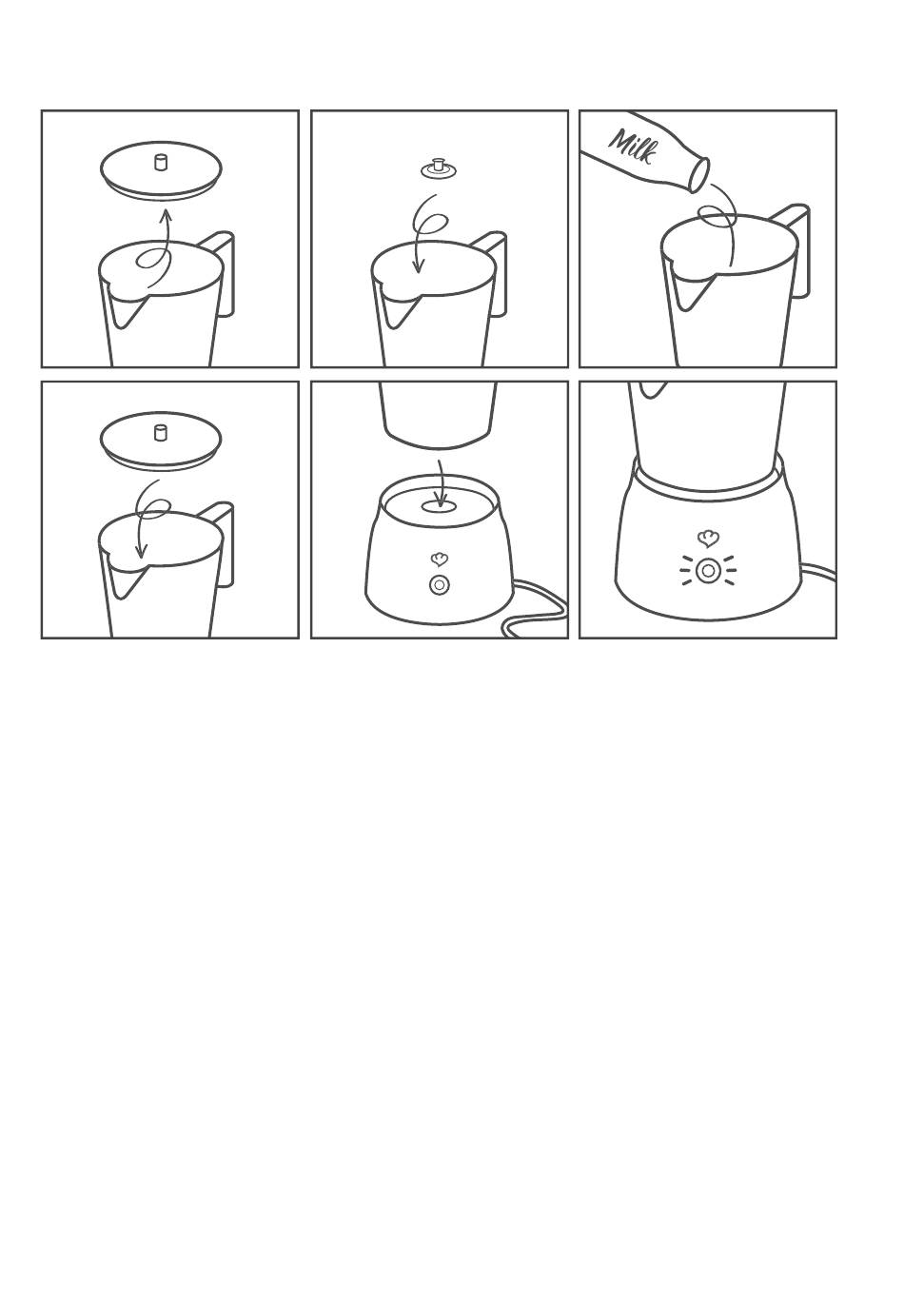 Milk