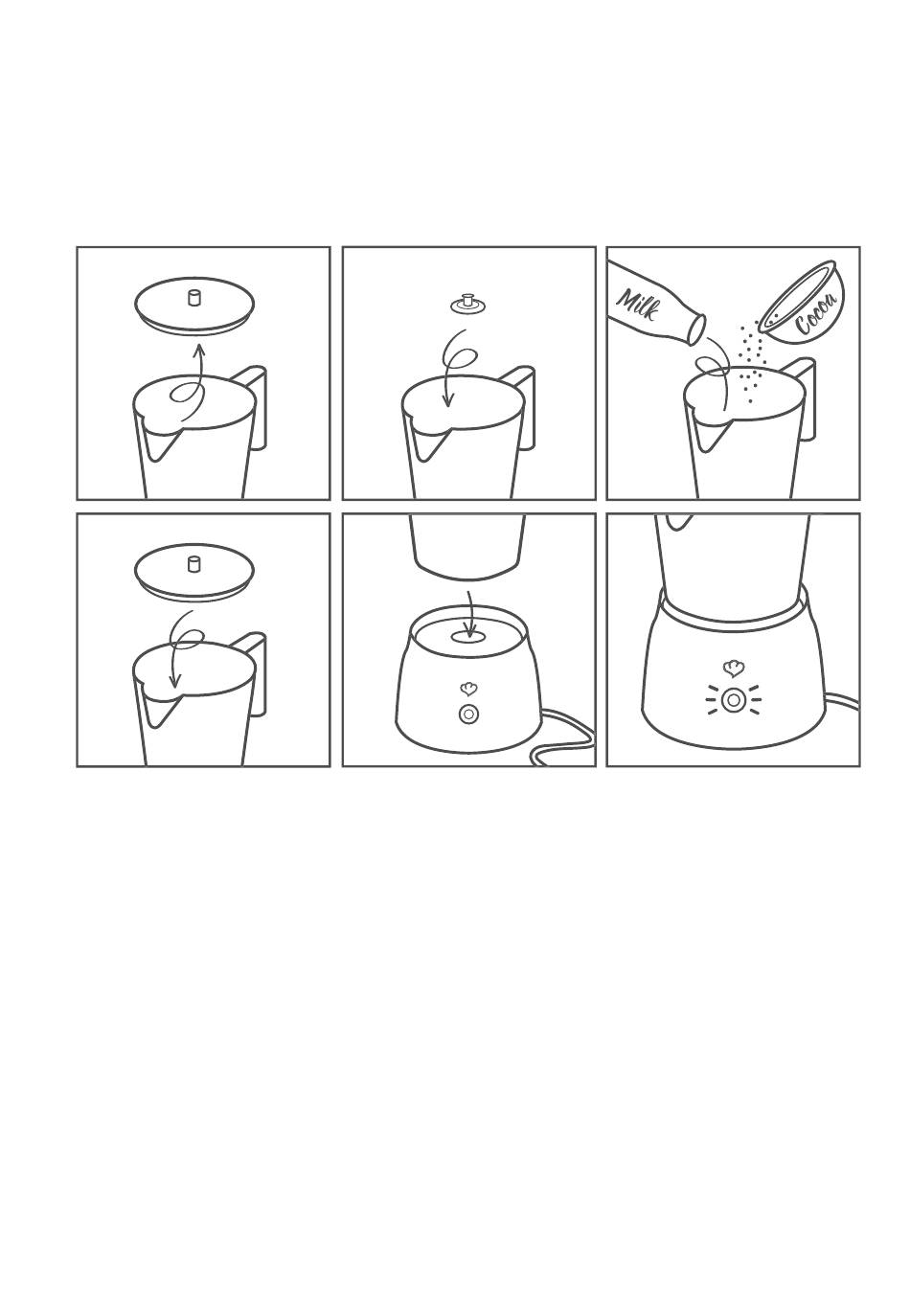 Milk

Cocoa