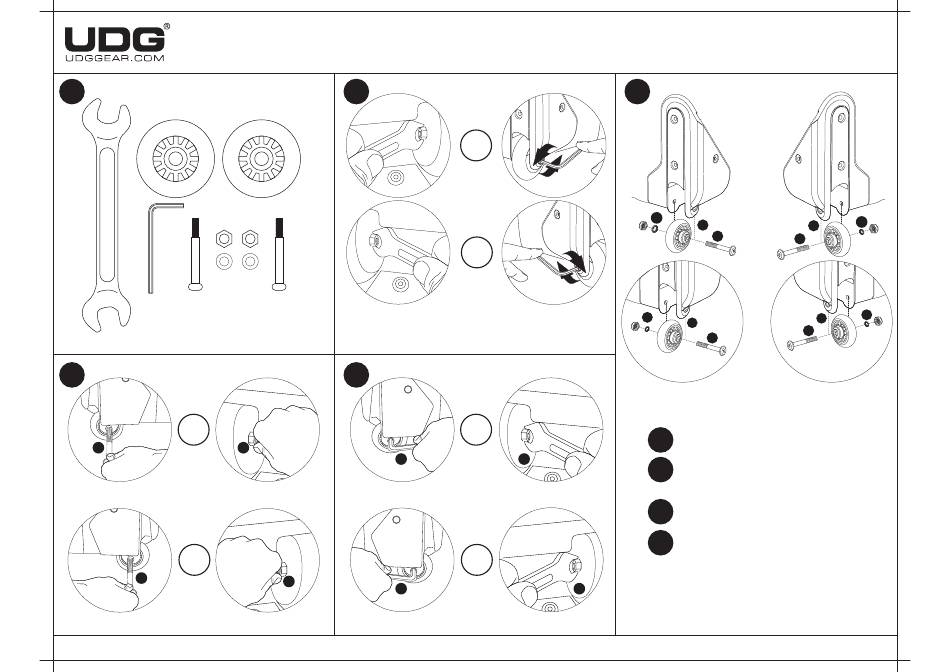 UDG®
UDGGEAR.COM