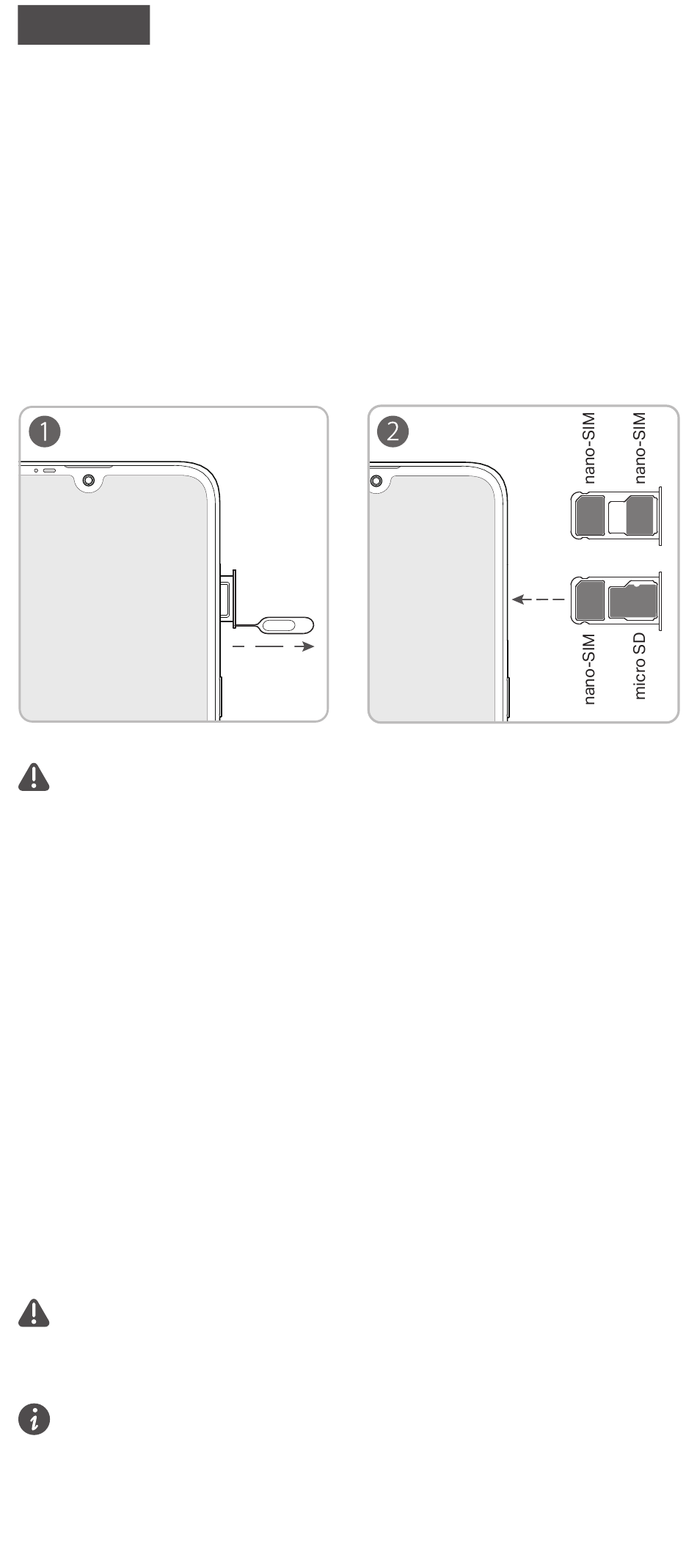 1

2

nano-SIM

nano-SIM

nano-SIM

micro SD