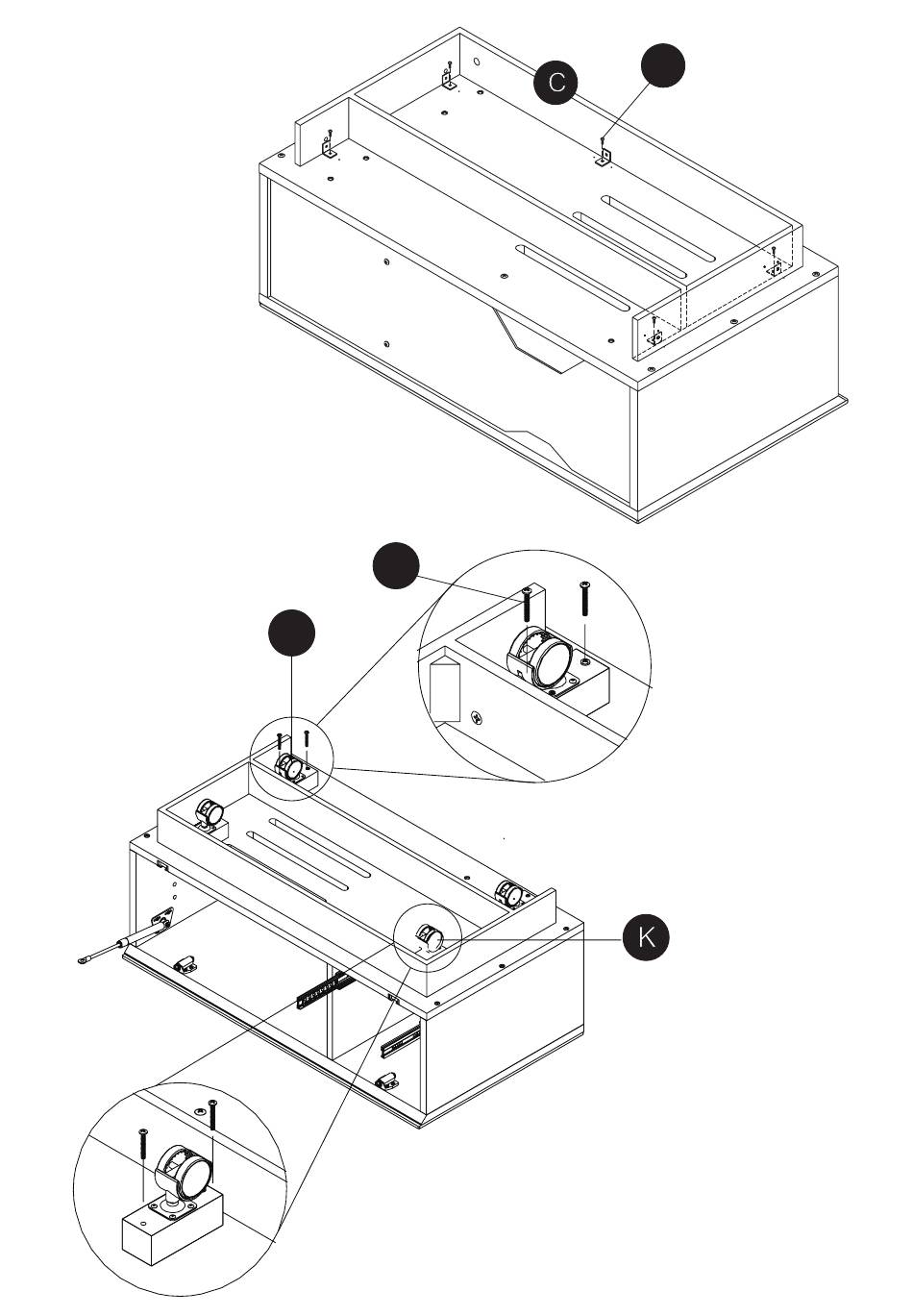 C

K