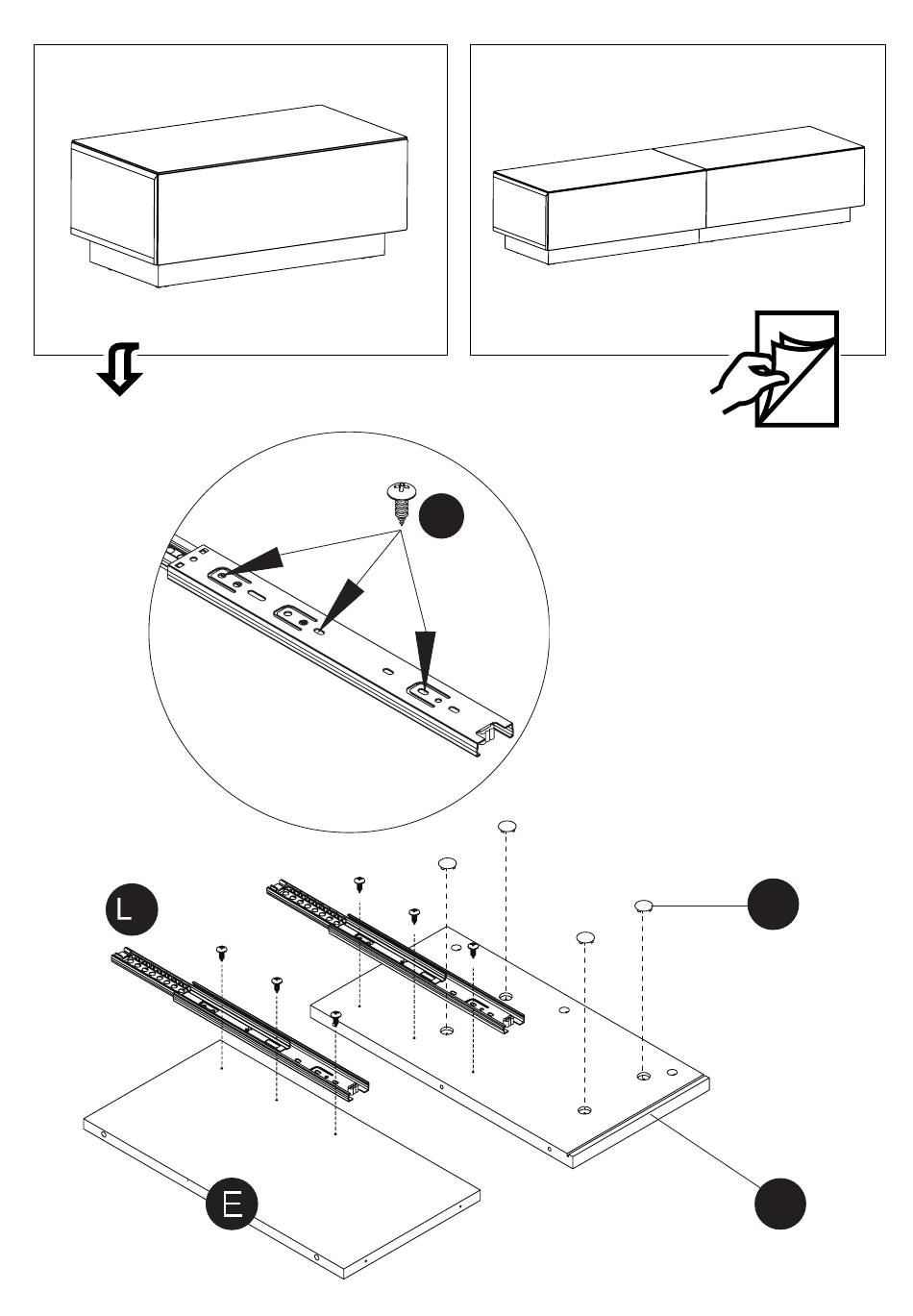 L

E