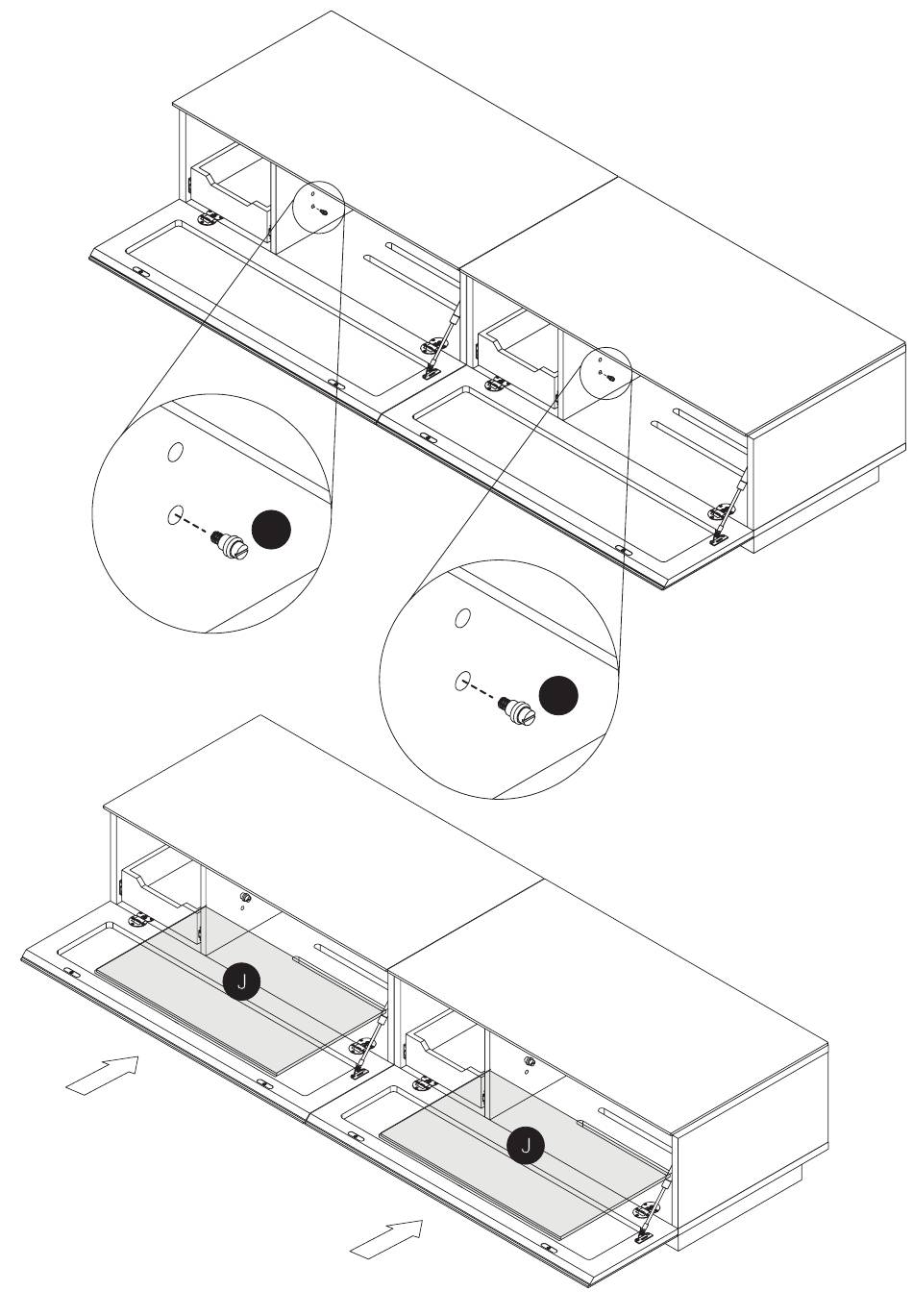 J

J