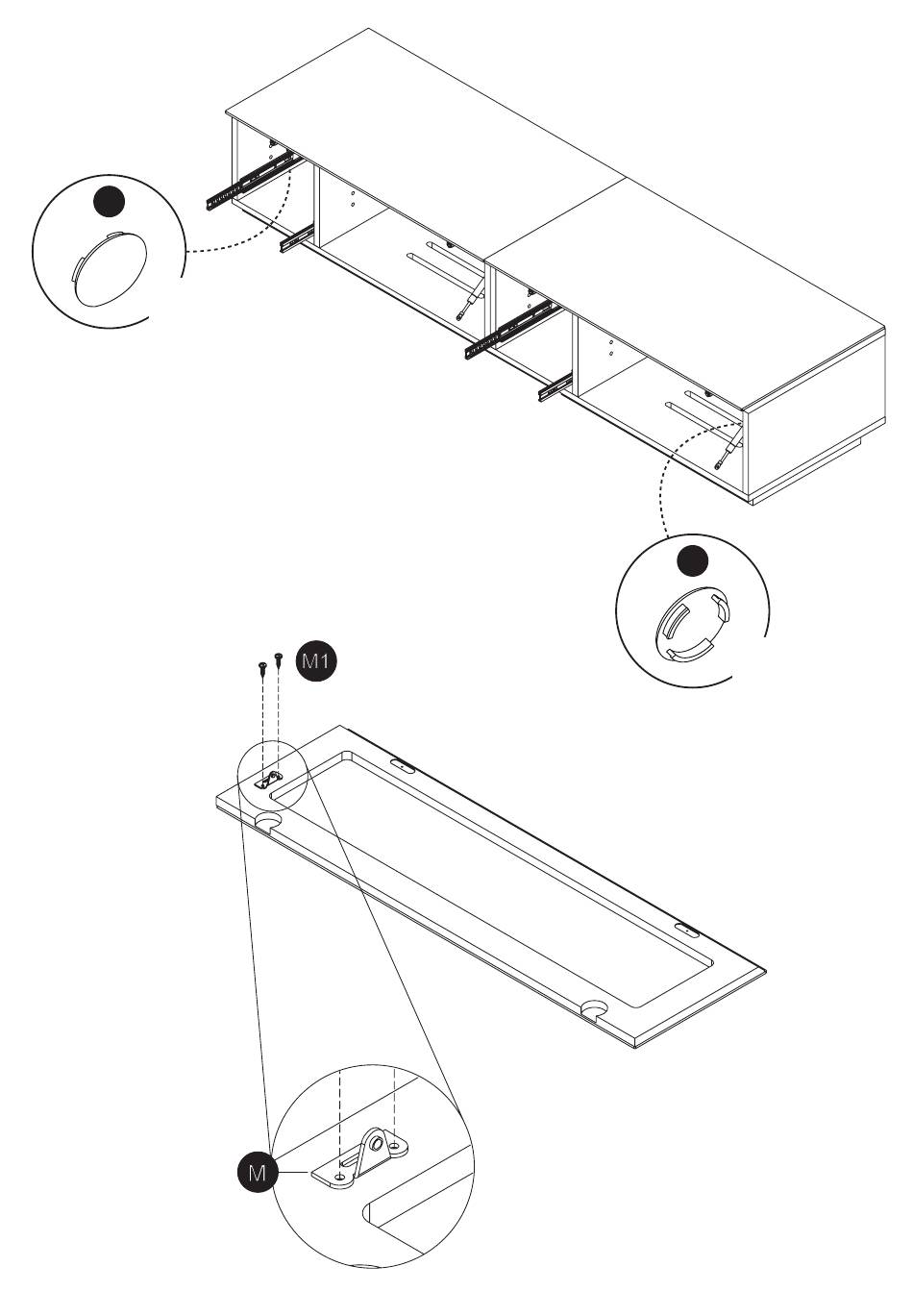 M1

M