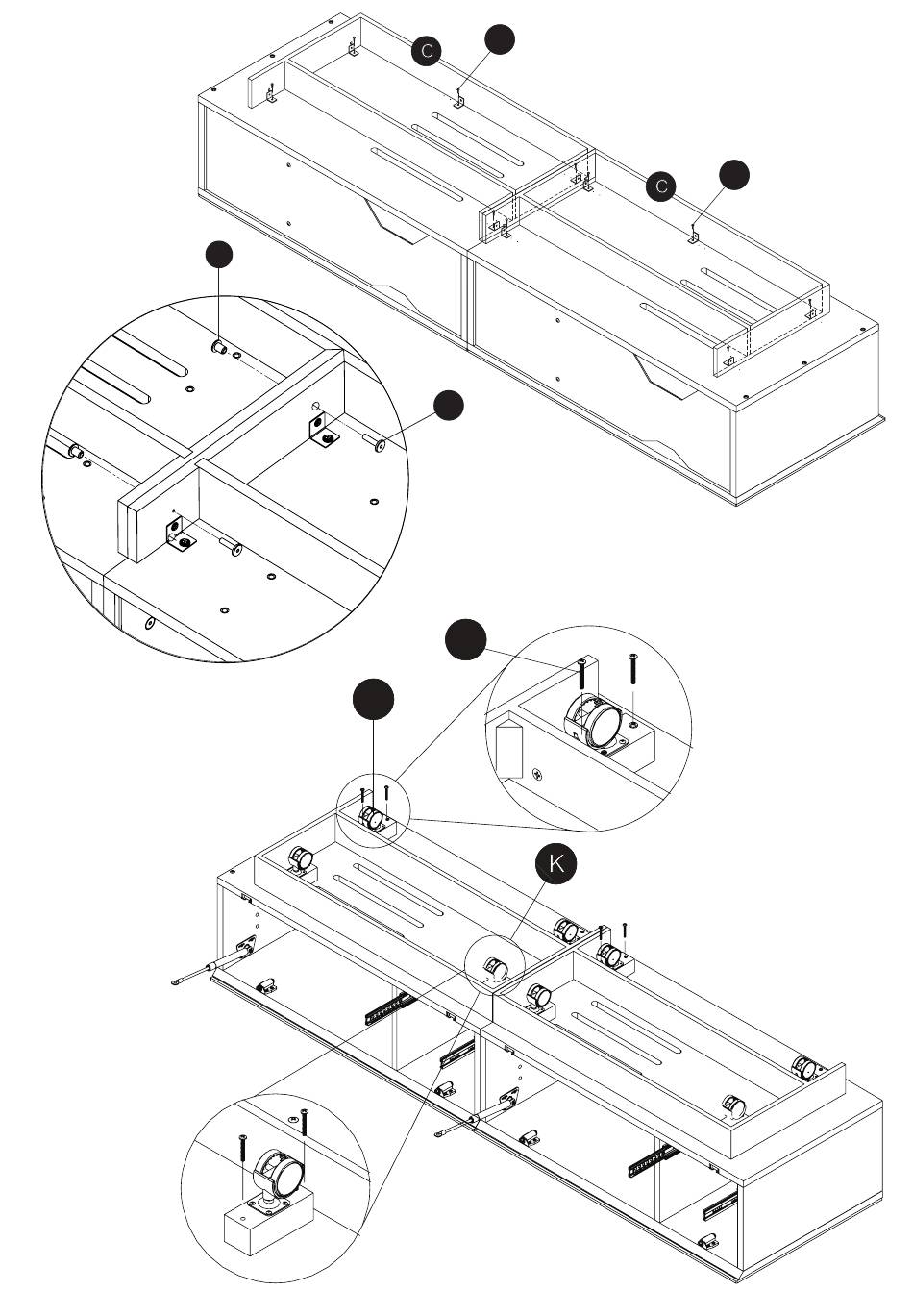 C
C
K