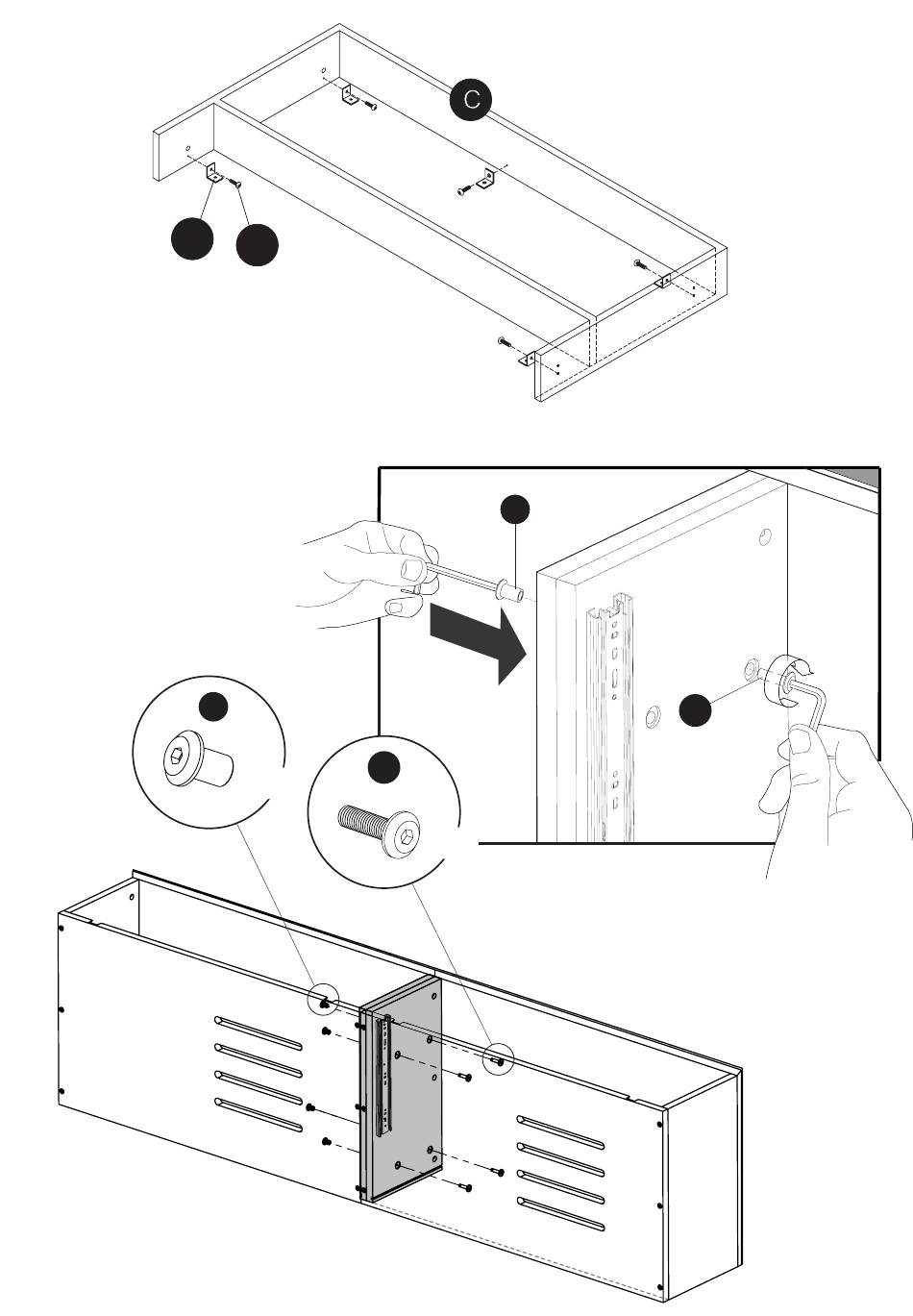 C