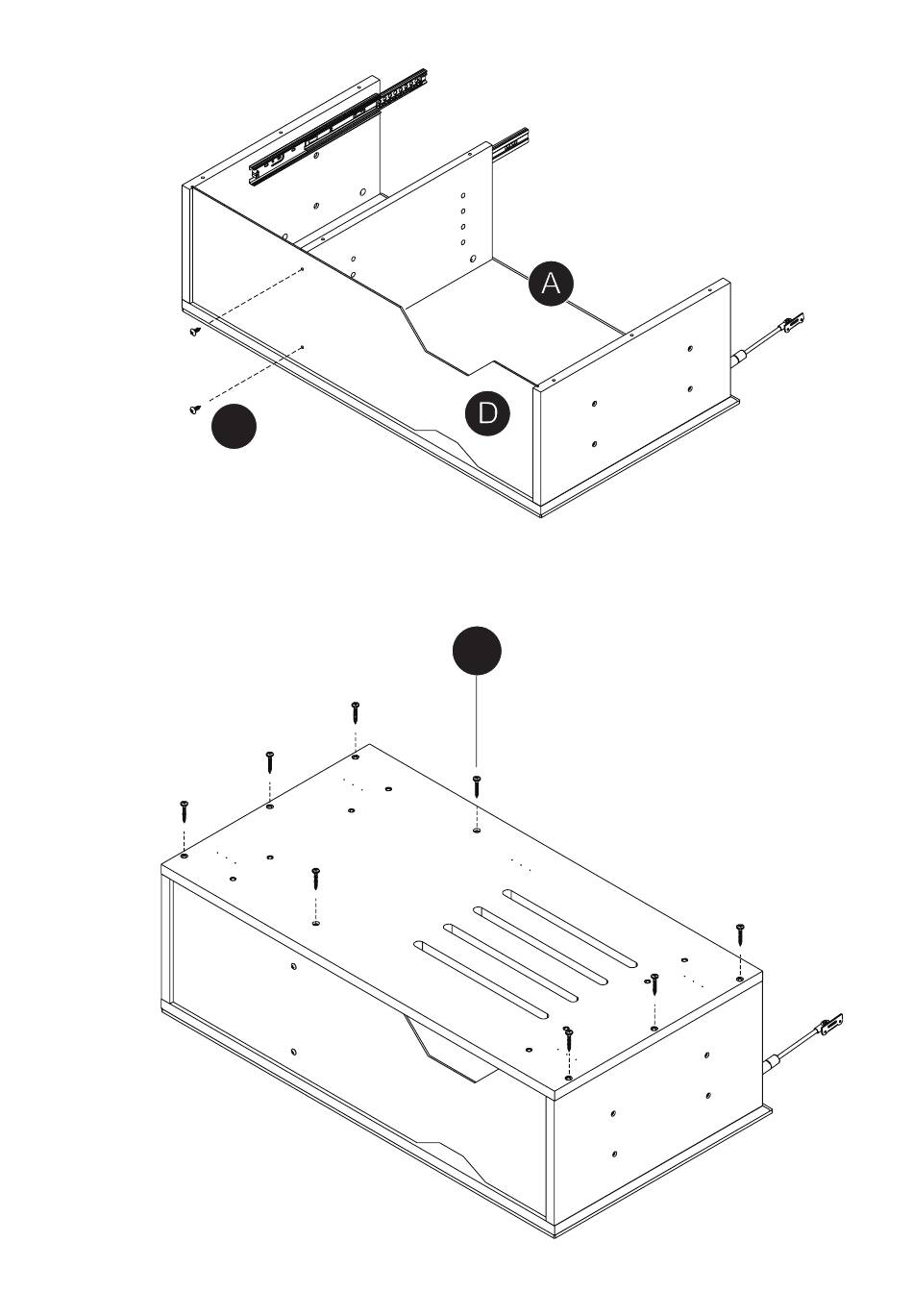 A
D