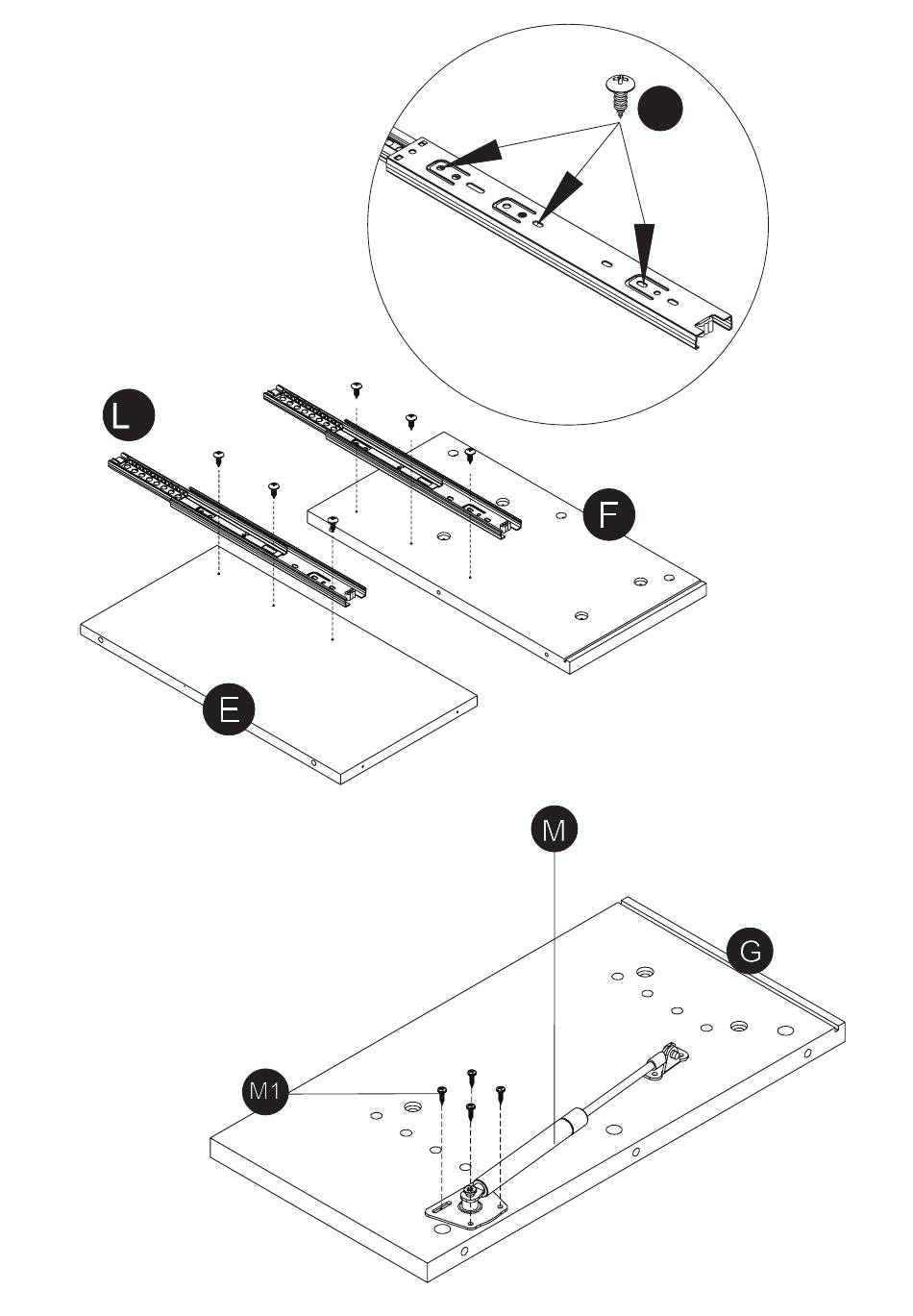 L

F

E

M

G

M1