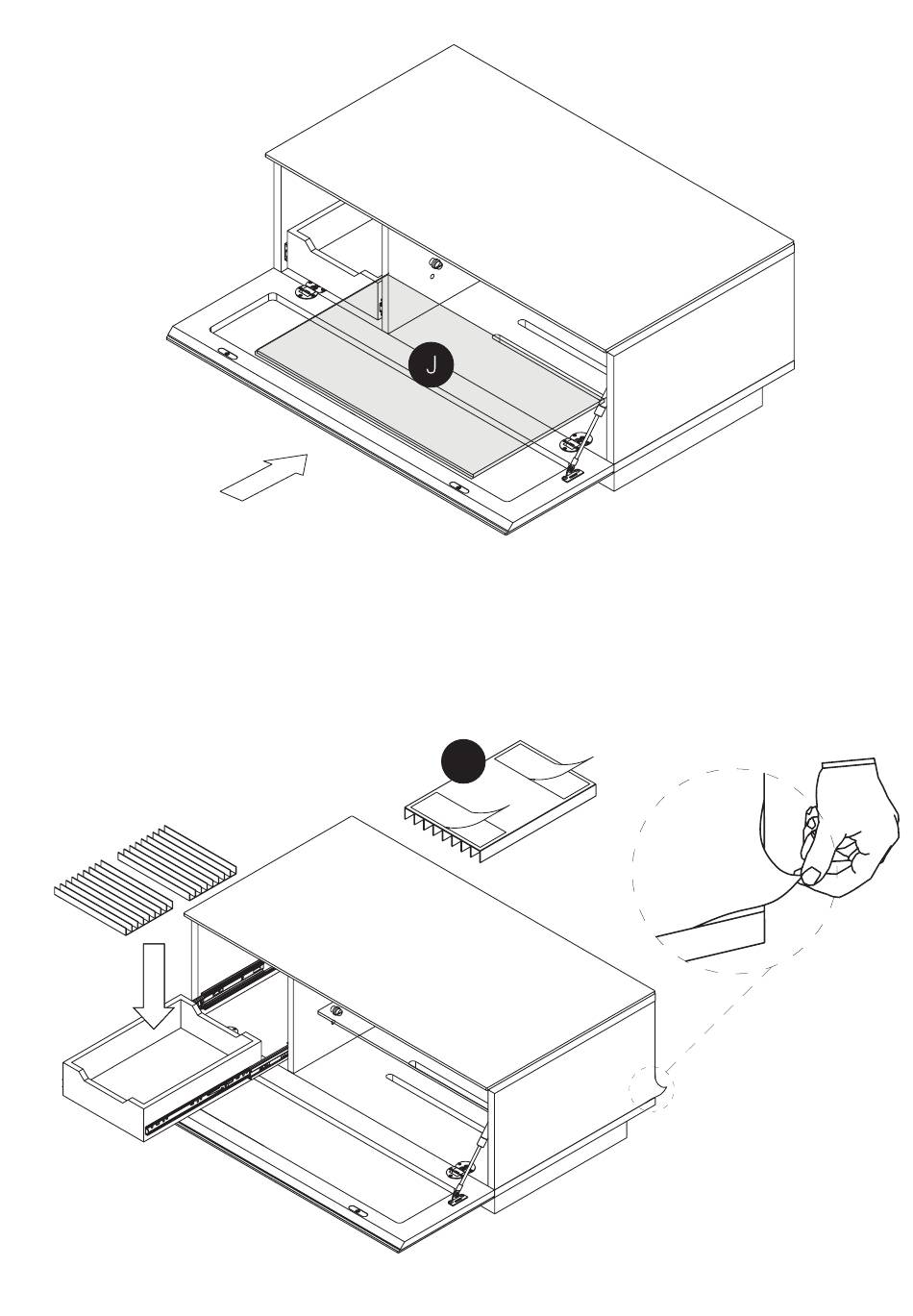 J