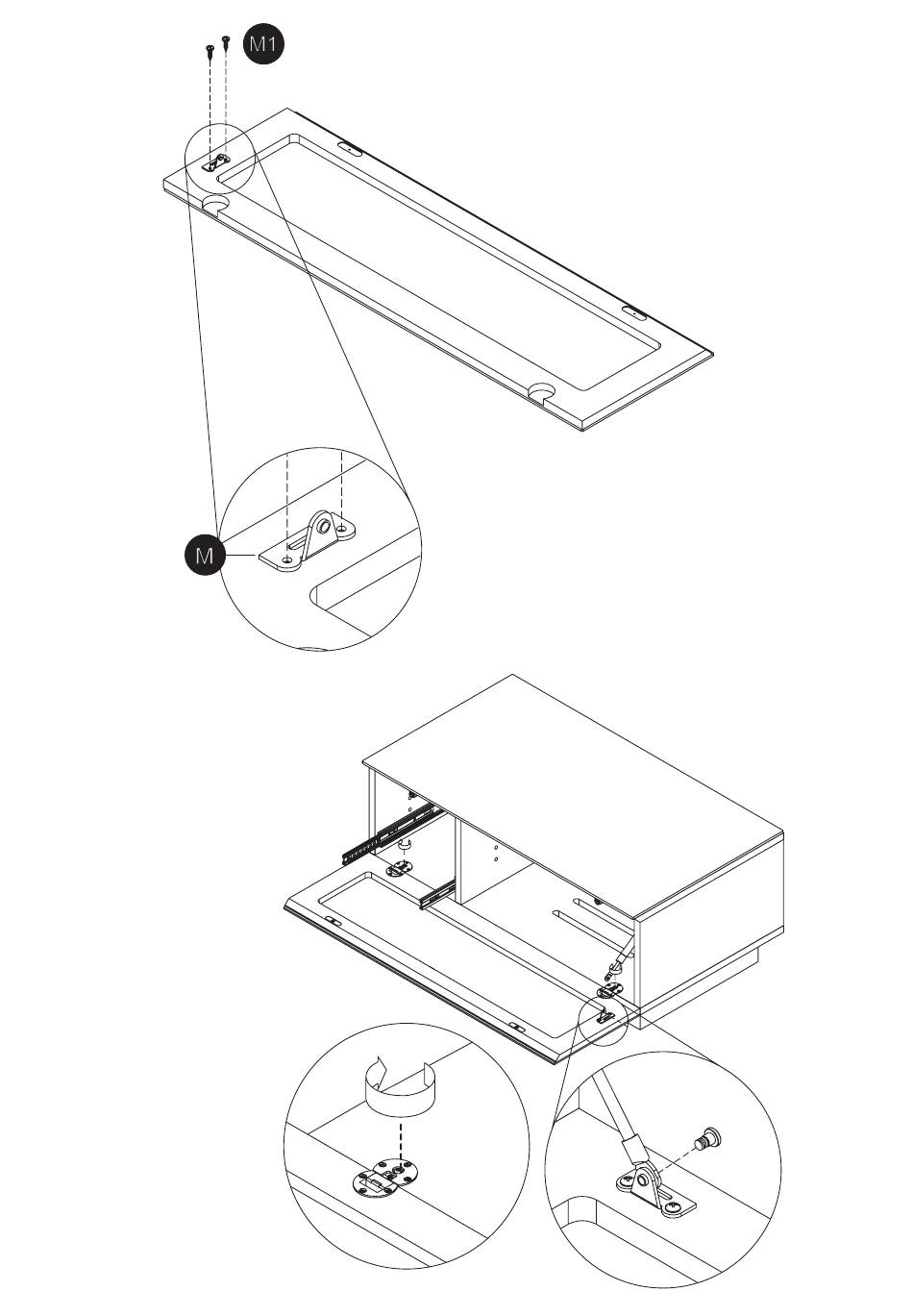 M1

M