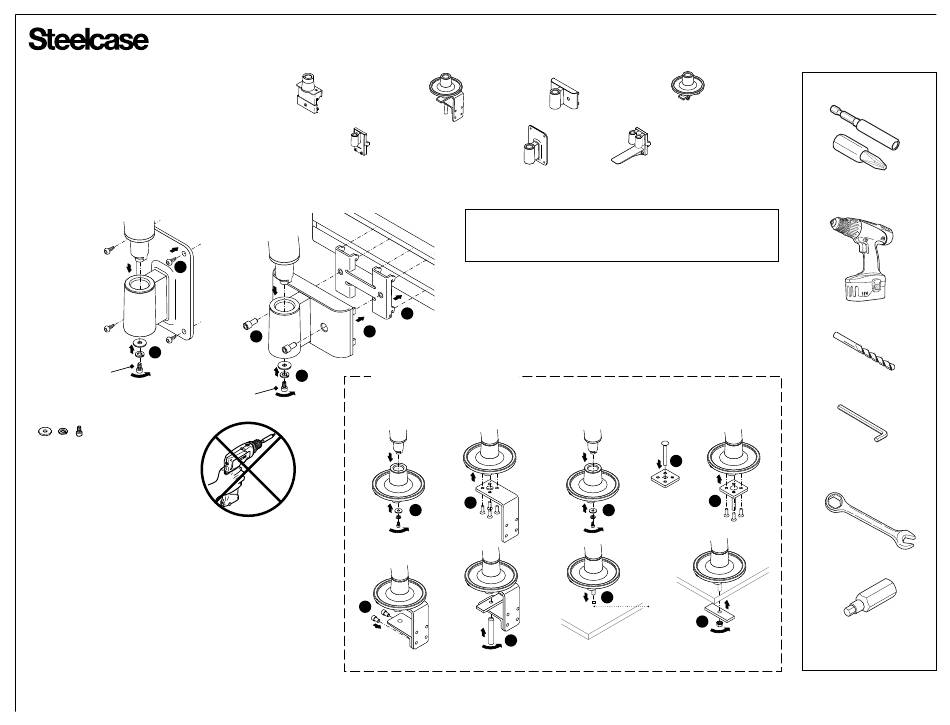 Steelcase