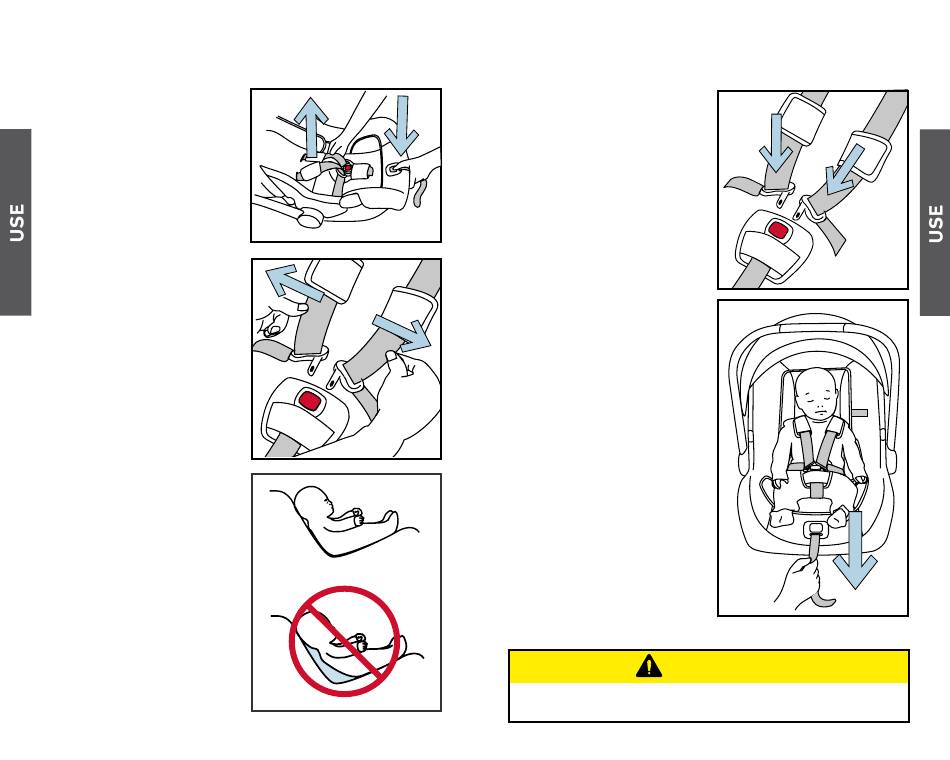 USE

USE