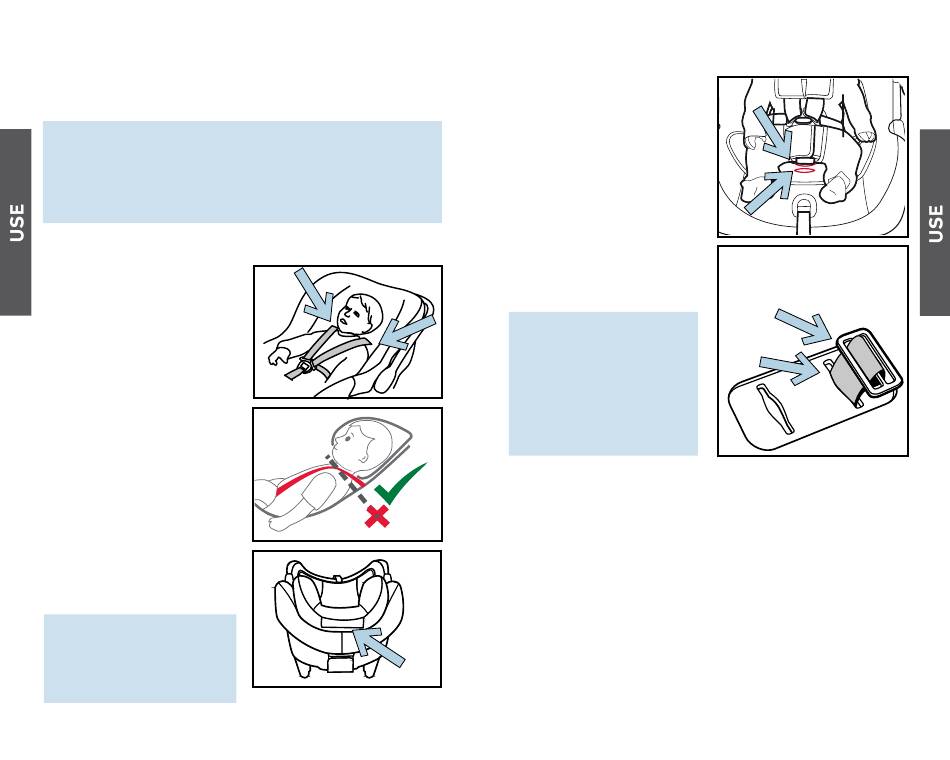 USE

USE