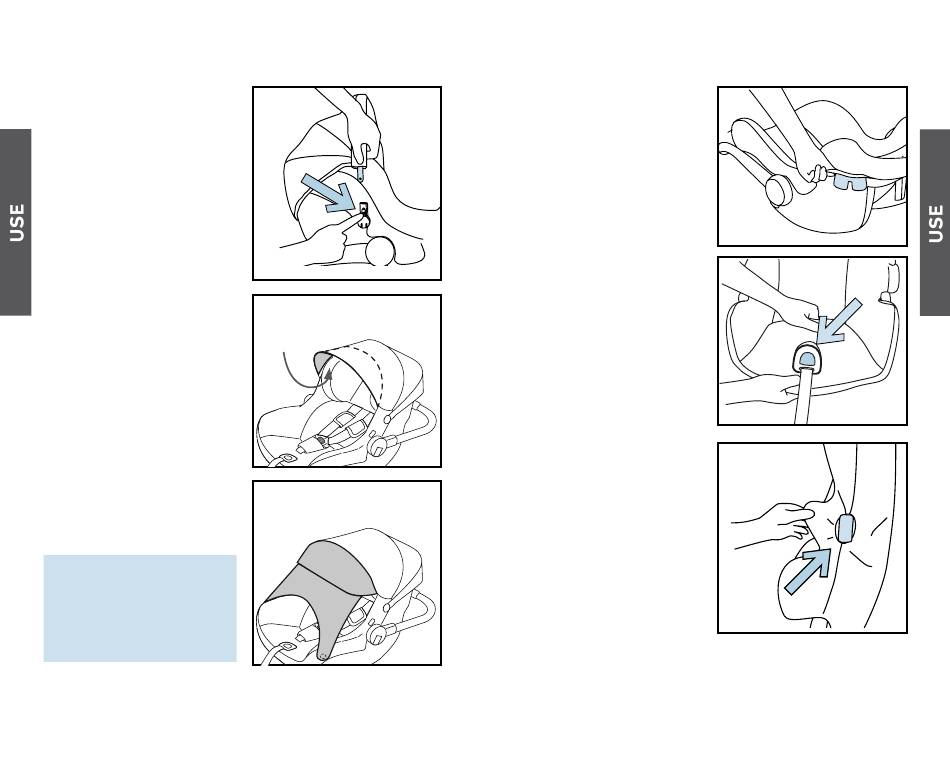 USE

USE