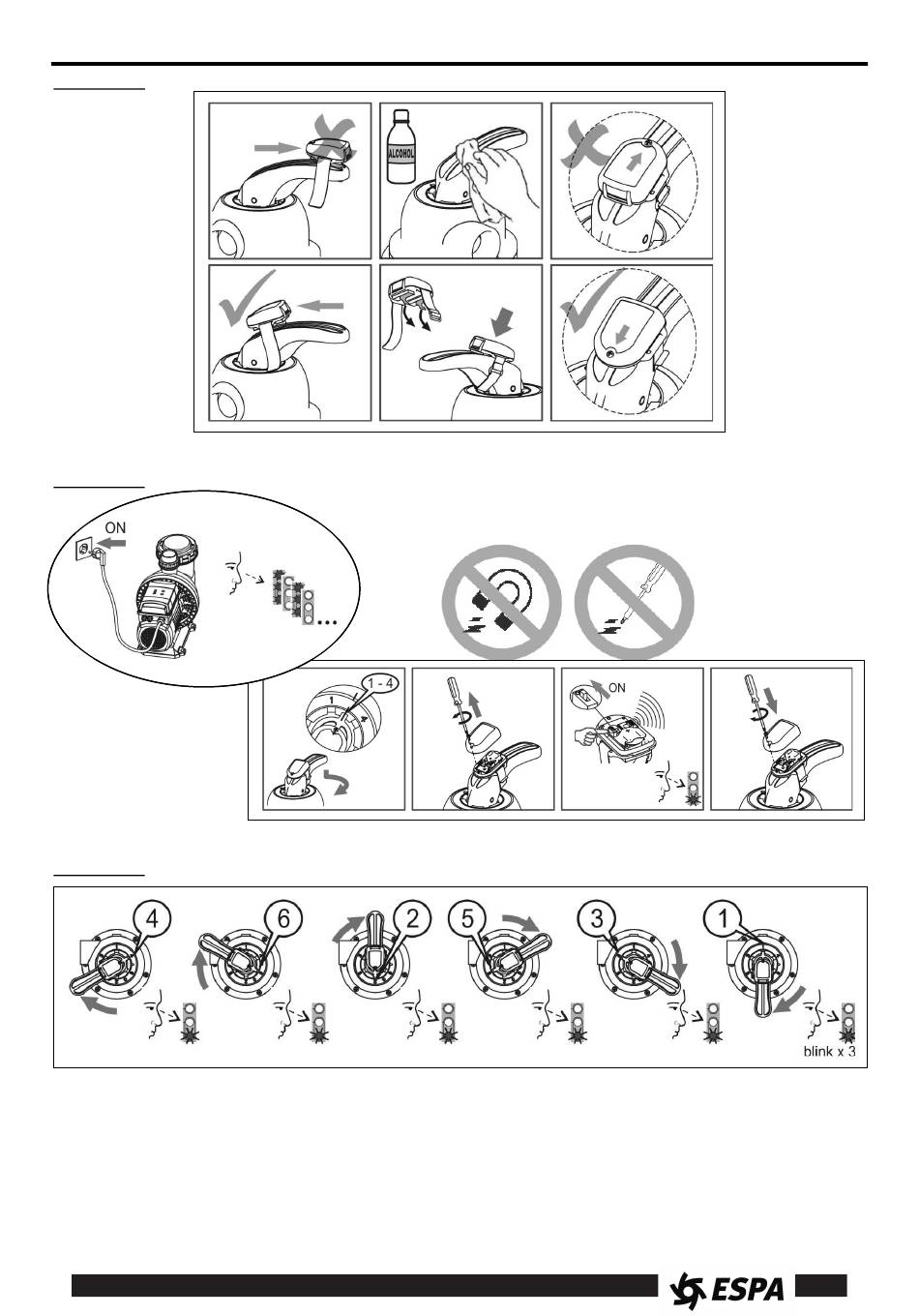 ALCOHOL

ON

1 - 4

1

ON

4 6 2 5 3 1

blink x 3

ESPA