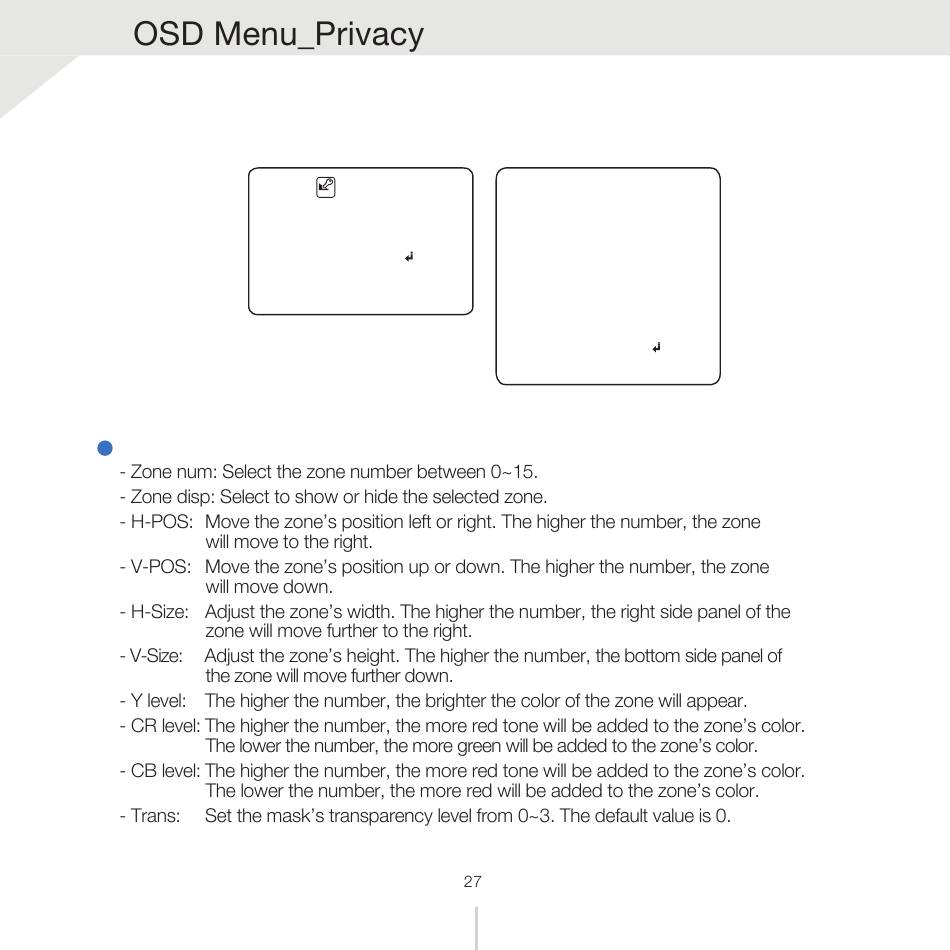 OSD Menu_Privacy

- Zone num: Select the zone number between 0~15.
- Zone disp: Select to show or hide the selected zone.
- H-POS: Move the zone's position left or right. The higher the number, the zone will move to the right.
- V-POS: Move the zone's position up or down. The higher the number, the zone will move down.
- H-Size: Adjust the zone's width. The higher the number, the right side panel of the zone will move further to the right.
- V-Size: Adjust the zone's height. The higher the number, the bottom side panel of the zone will move further down.
- Y level: The higher the number, the brighter the color of the zone will appear.
- CR level: The higher the number, the more red tone will be added to the zone's color. The lower the number, the more green will be added to the zone's color.
- CB level: The higher the number, the more red tone will be added to the zone's color. The lower the number, the more red will be added to the zone's color.
- Trans: Set the mask's transparency level from 0~3. The default value is 0.

27