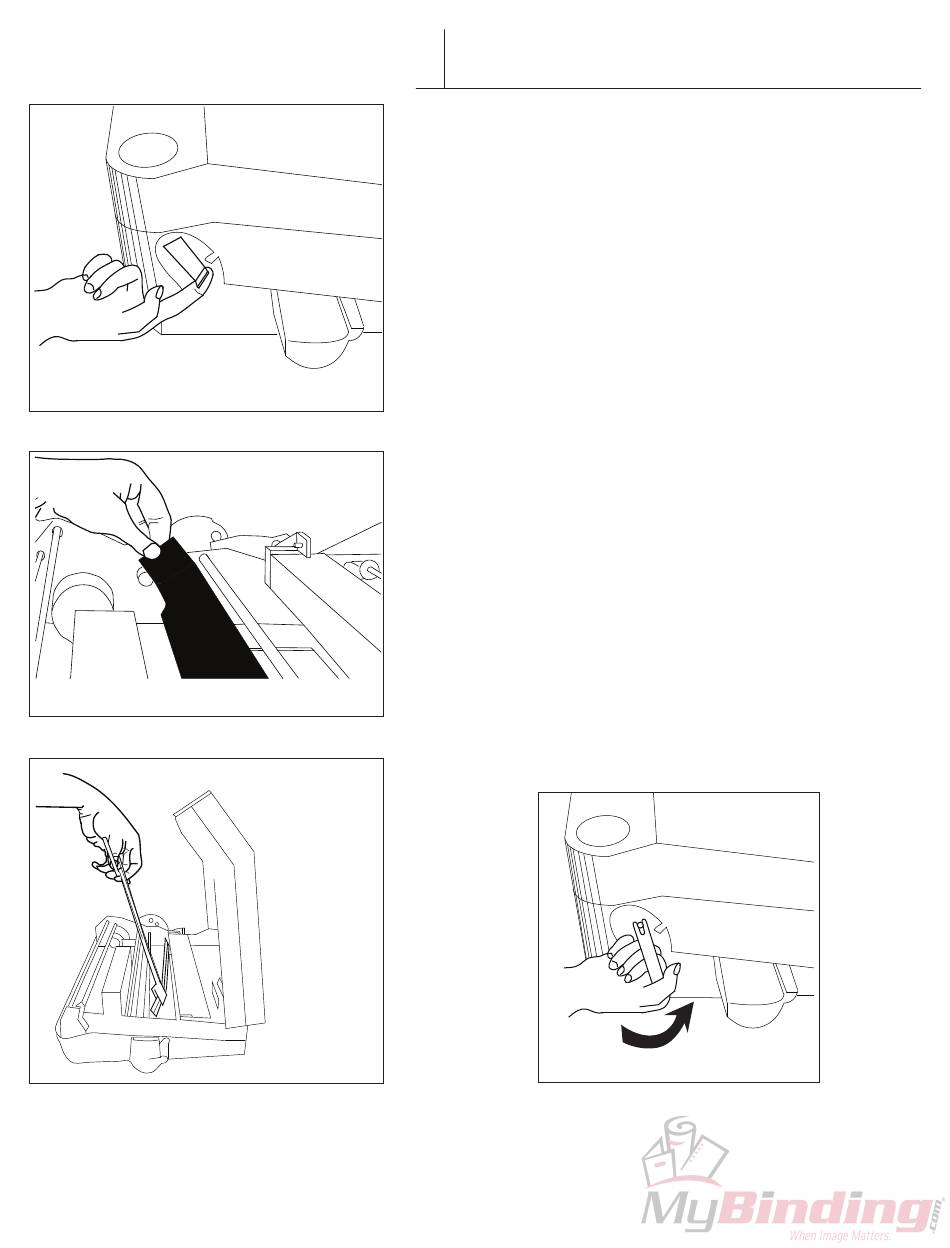 MyBinding.com
When Image Matters.