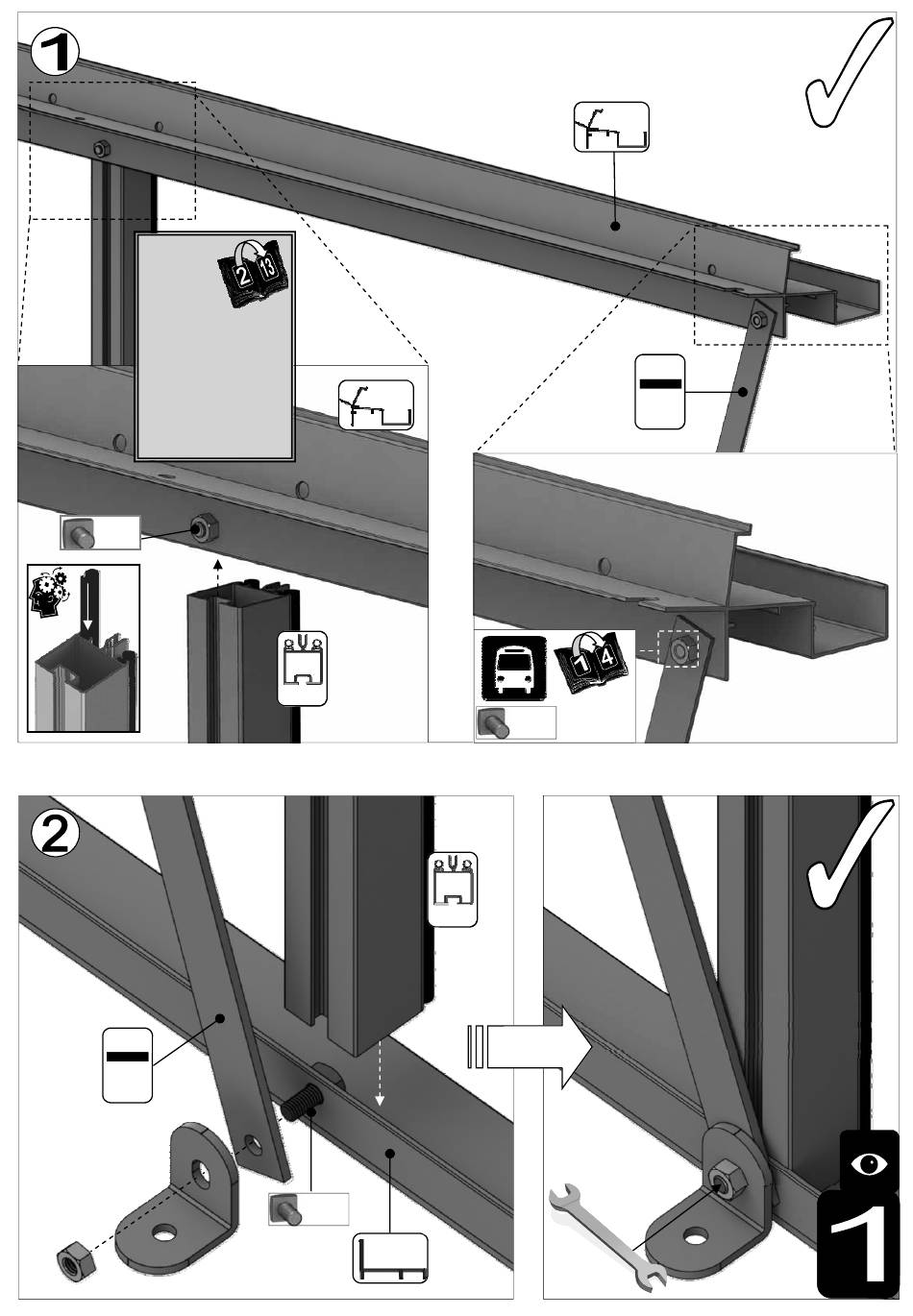 1

2 13

1 4

2

1