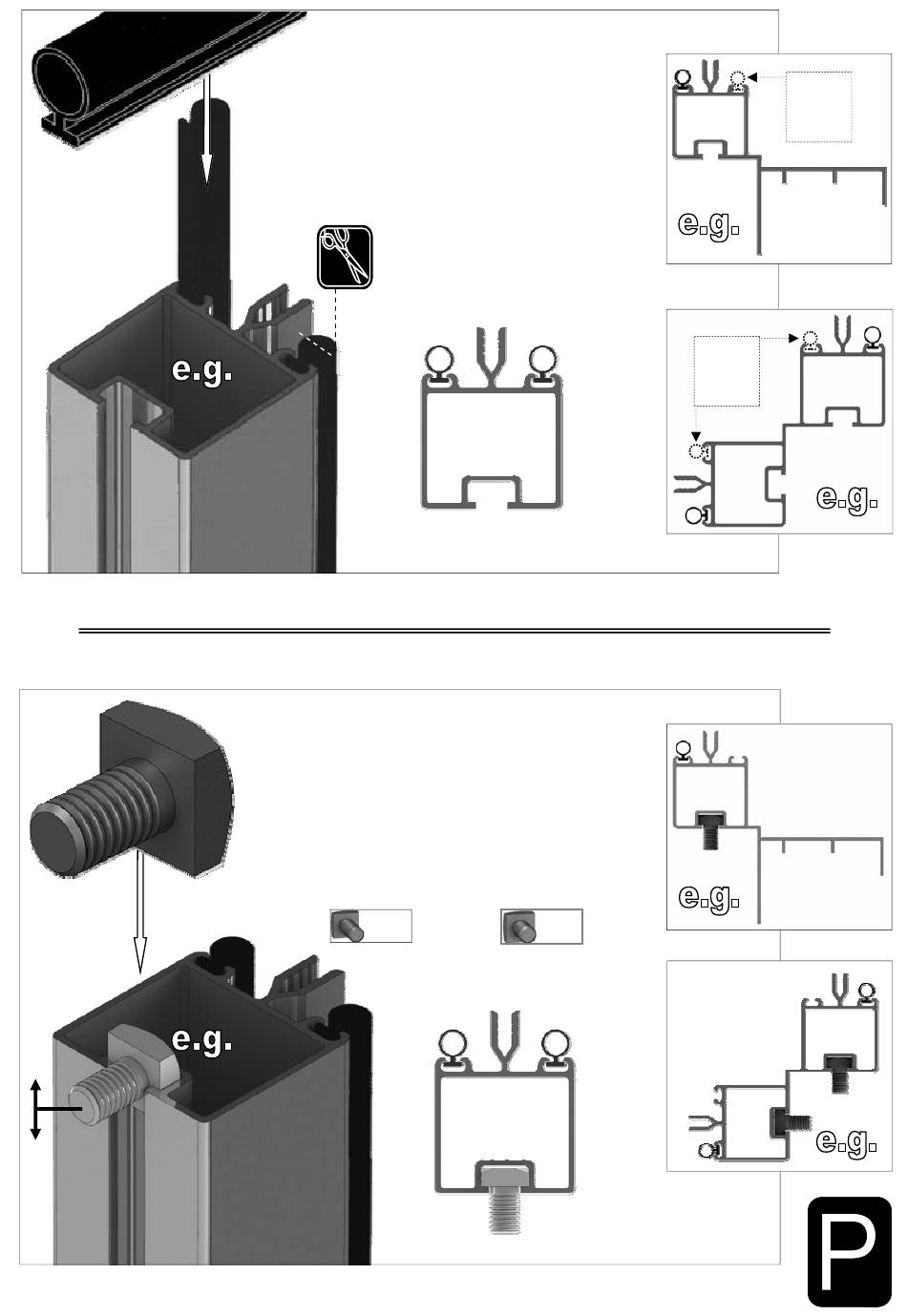 e.g.

e.g.

e.g.

e.g.

e.g.

e.g.

P