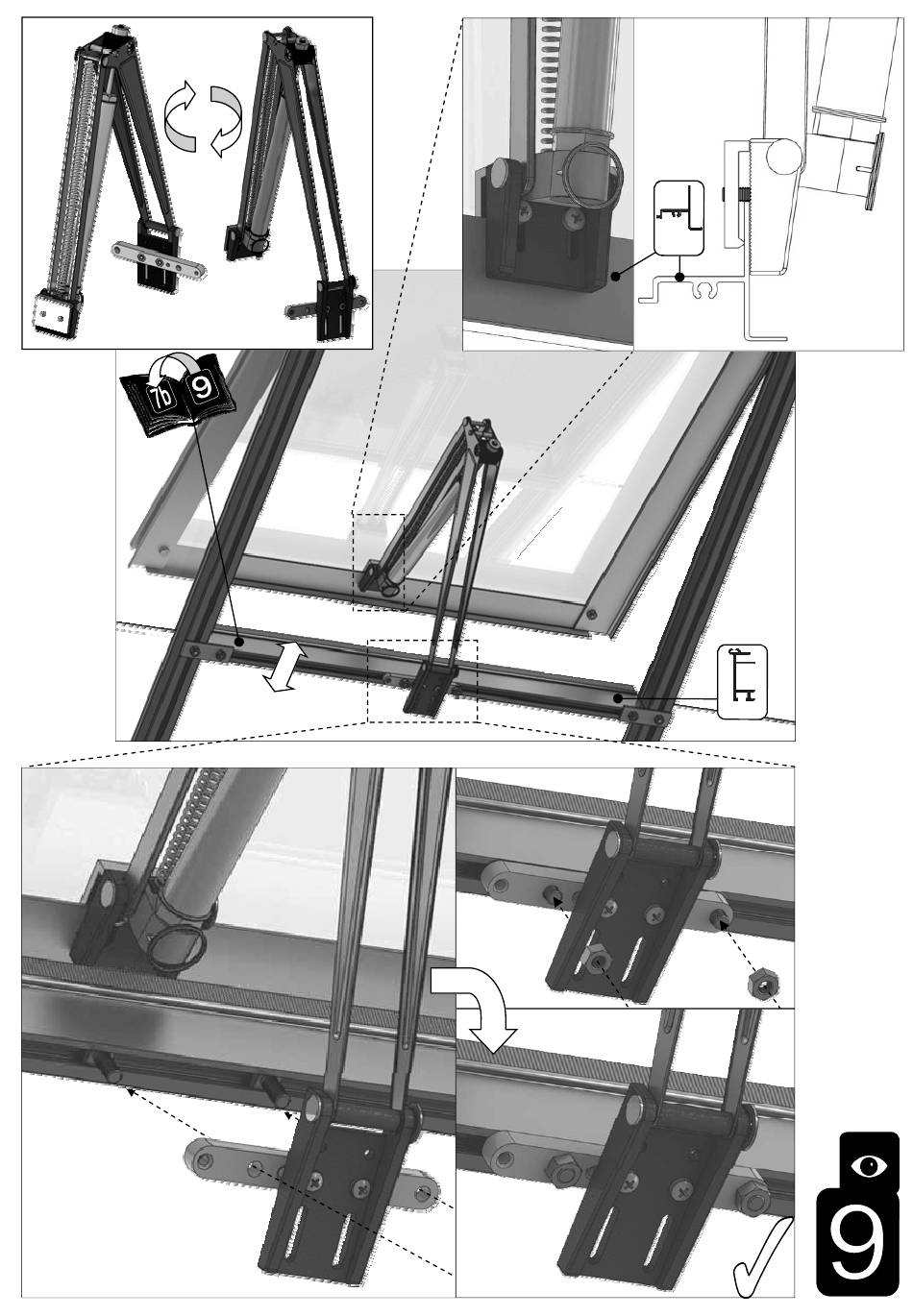 7b 9

9