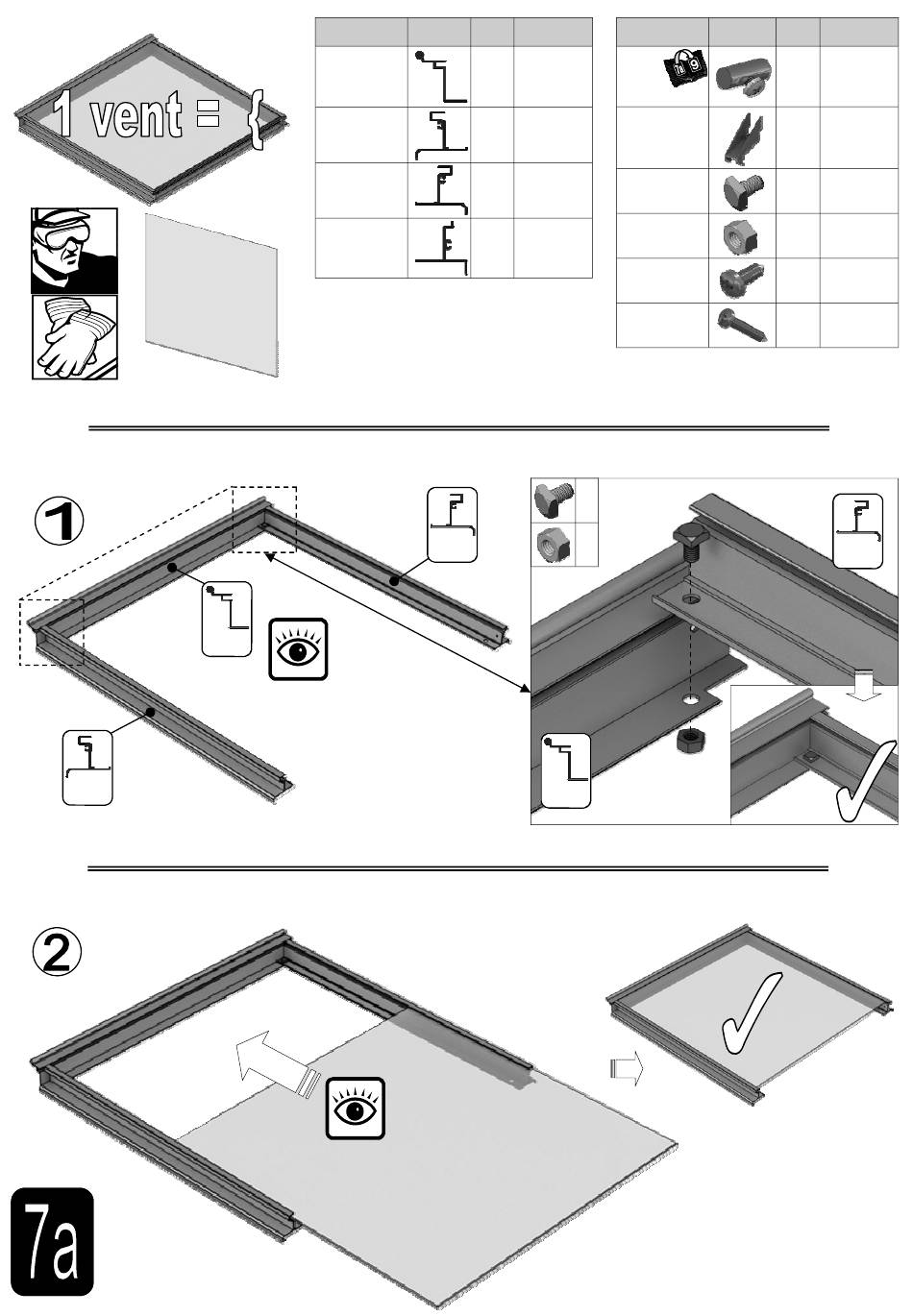 1 vent = {

1

2

7a