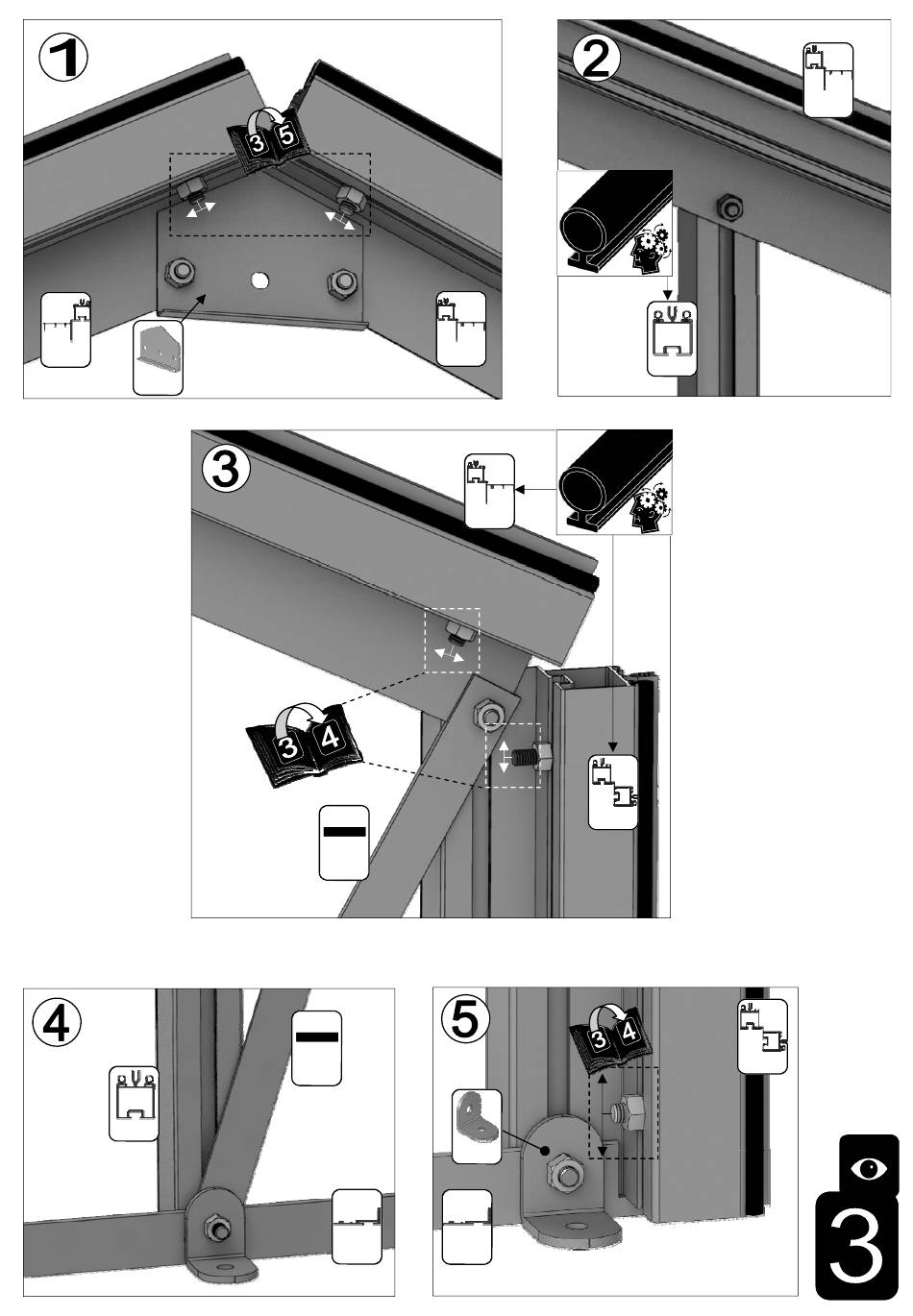 1
3 5
2
3
3 4
4
5
3 4
3