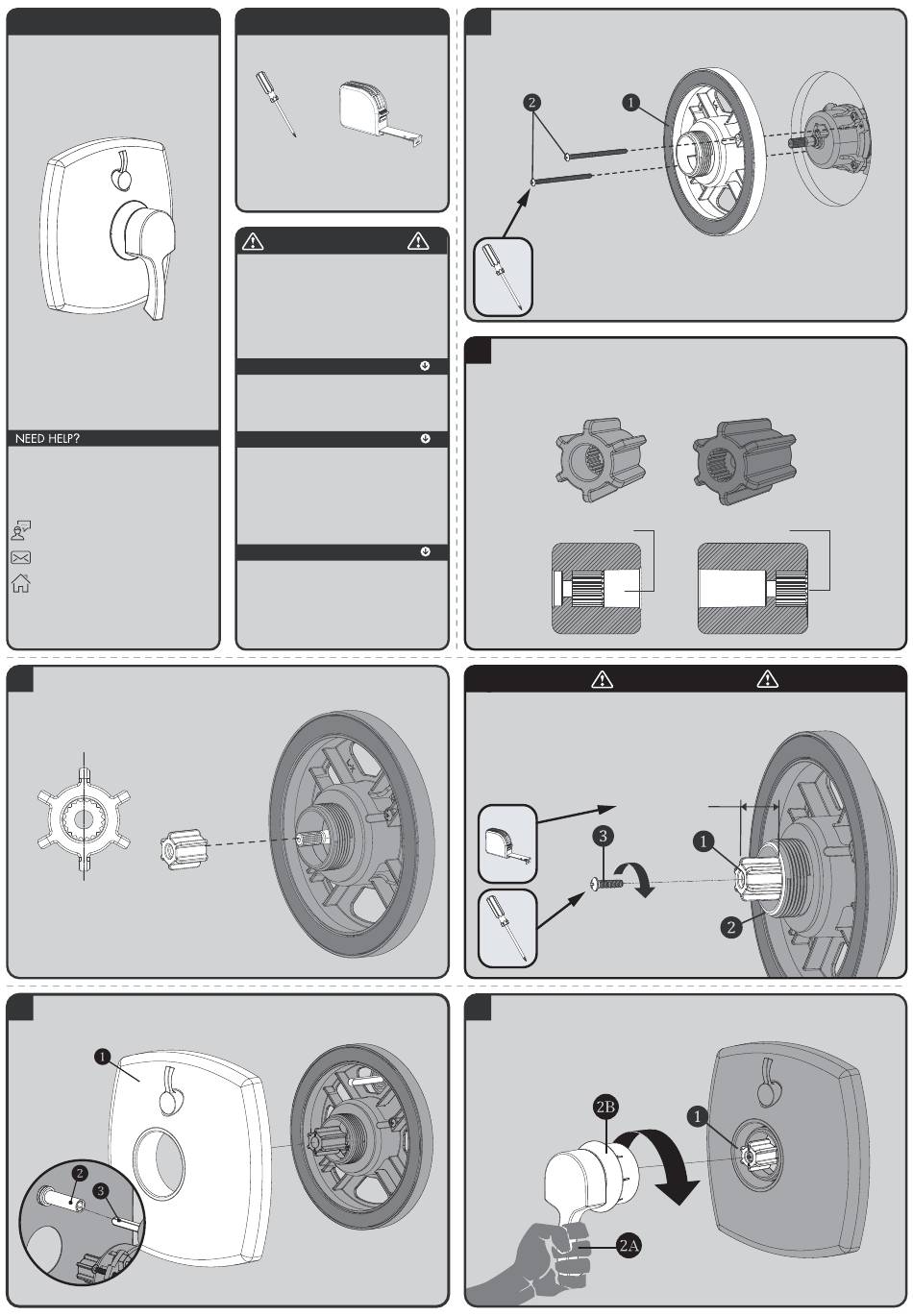 NEED HELP?

2
1

3
1
2

1
2
3

2B
1
2A