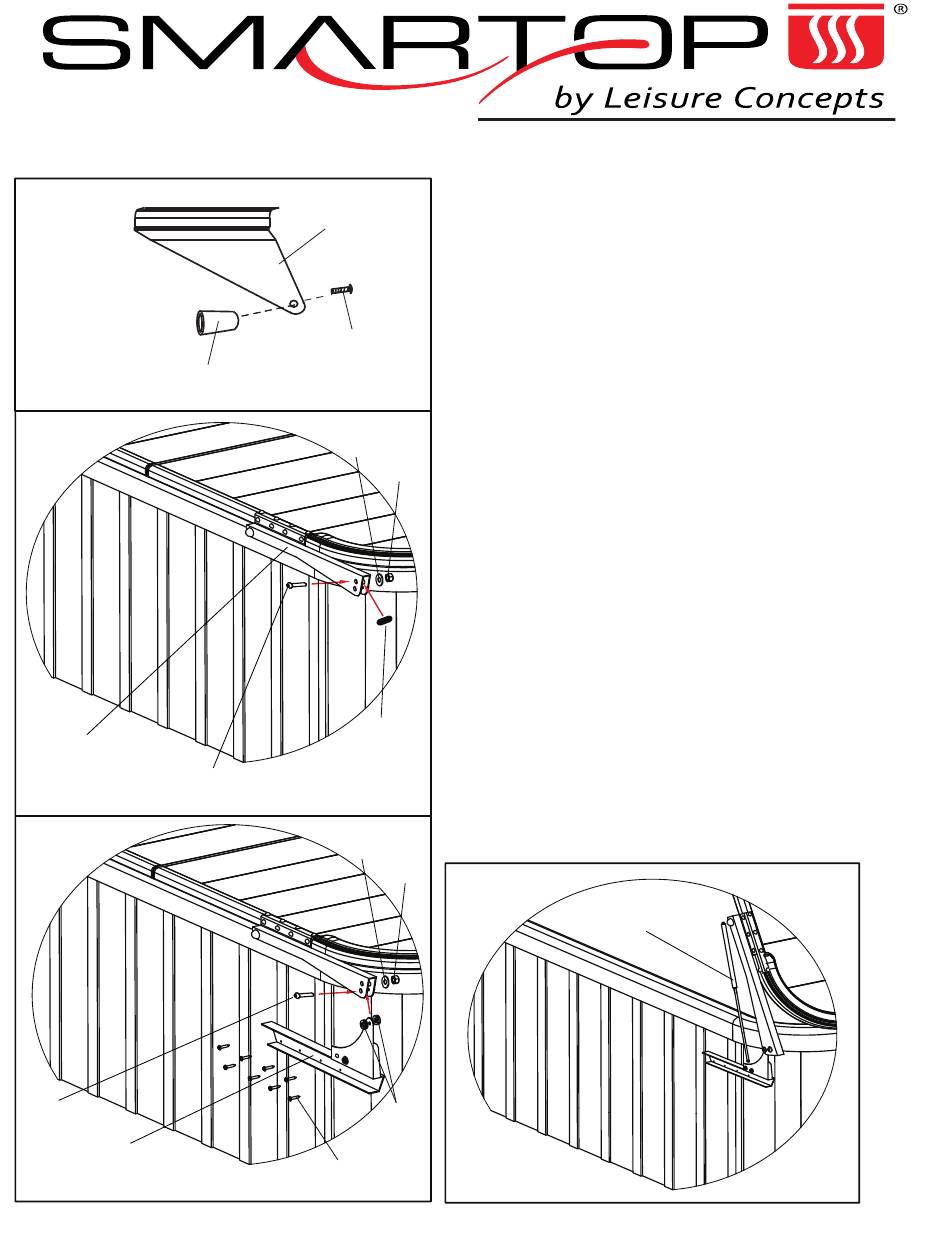 SMARTOP®

by Leisure Concepts