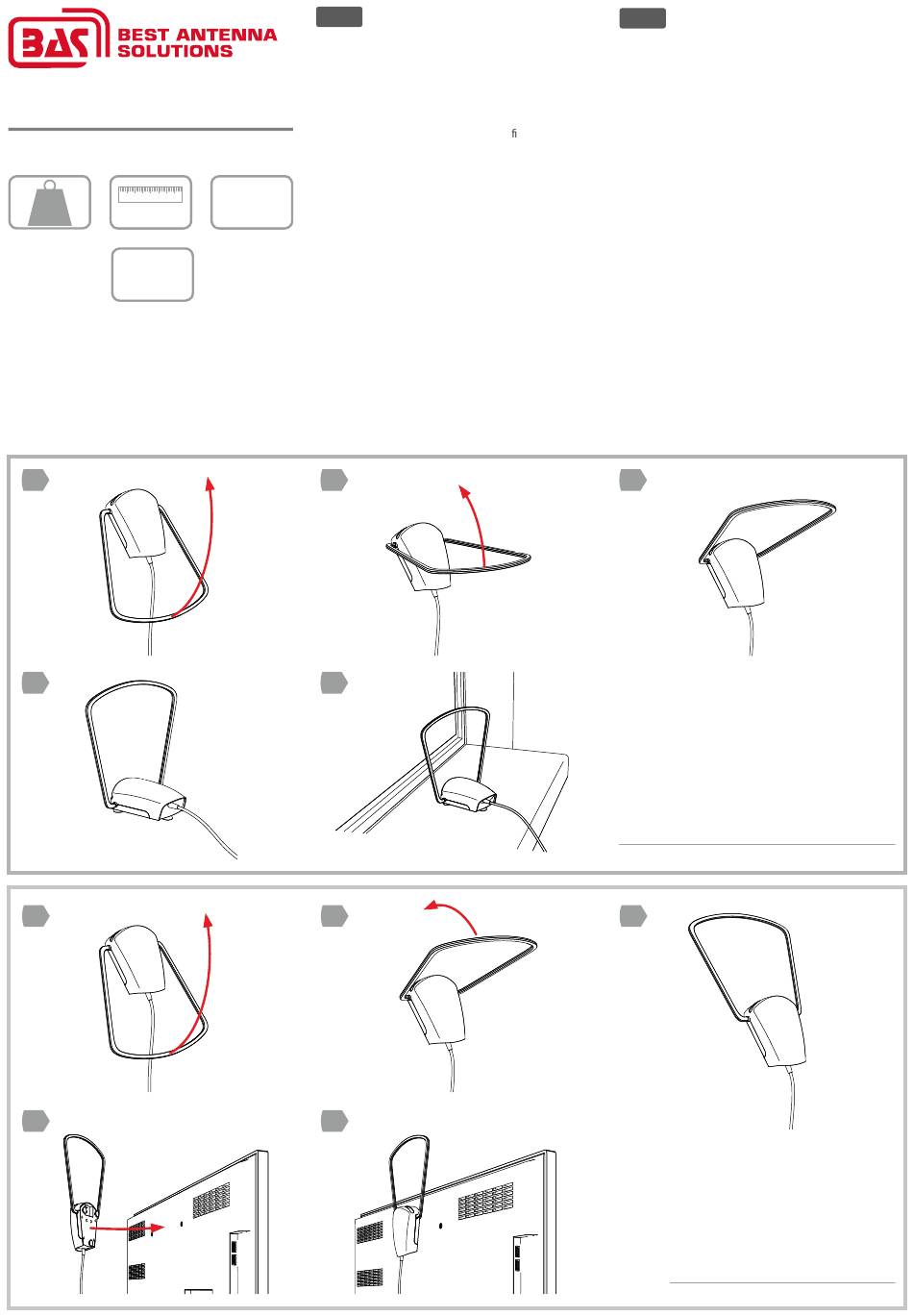 BAS BEST ANTENNA SOLUTIONS

ﬁ