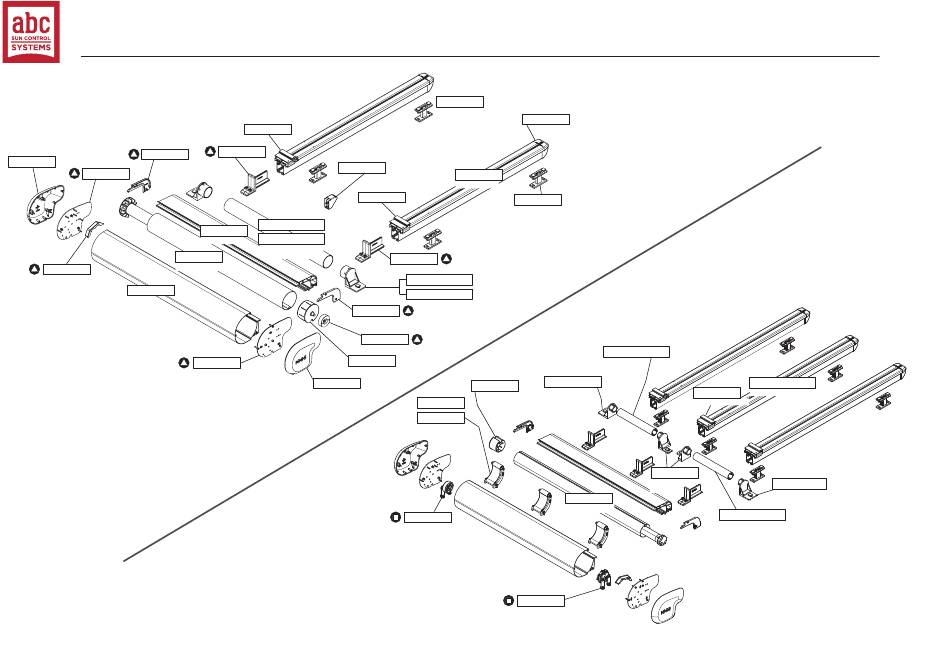 abc
SUN CONTROL
SYSTEMS