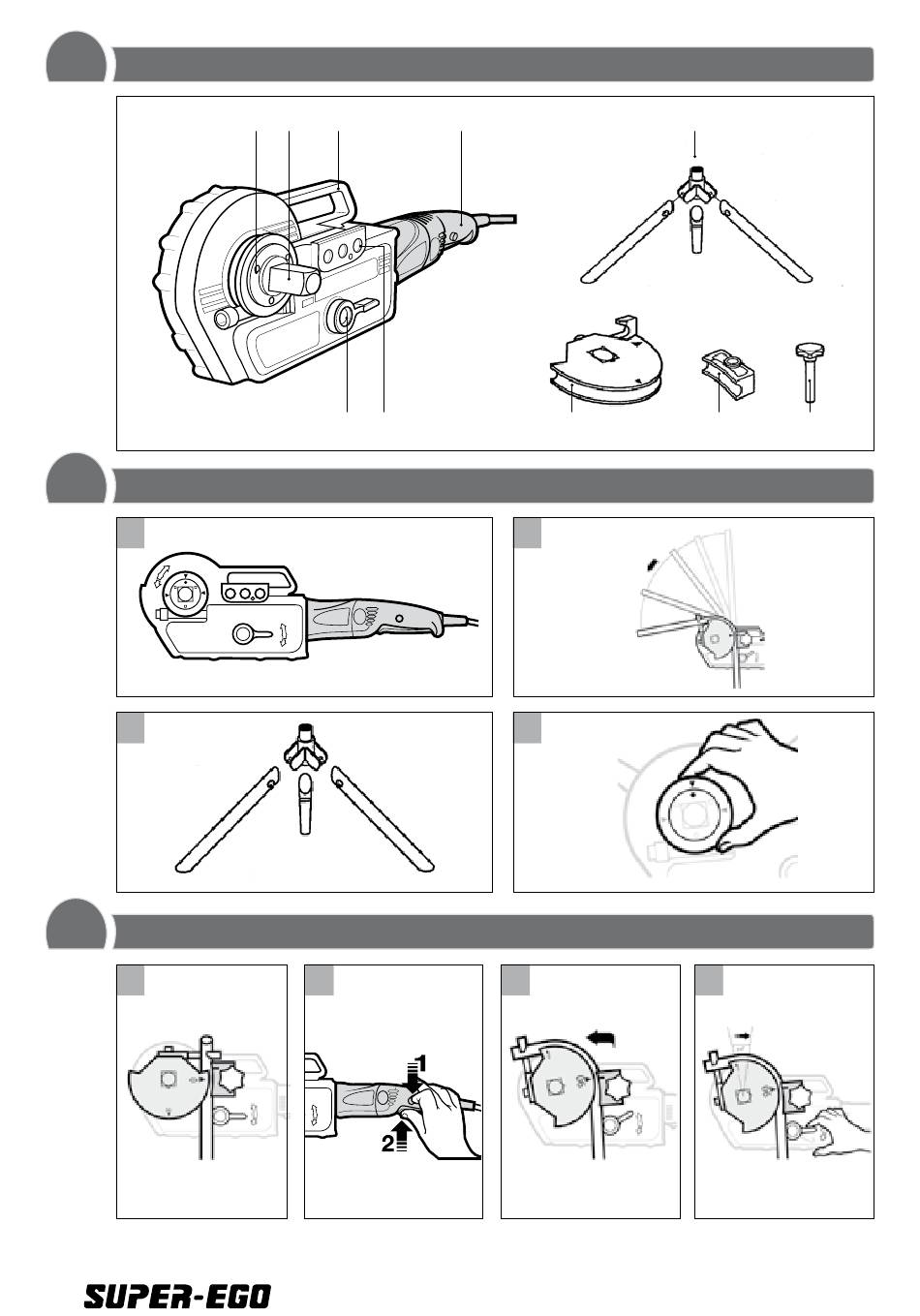 1

2

SUPER-EGO