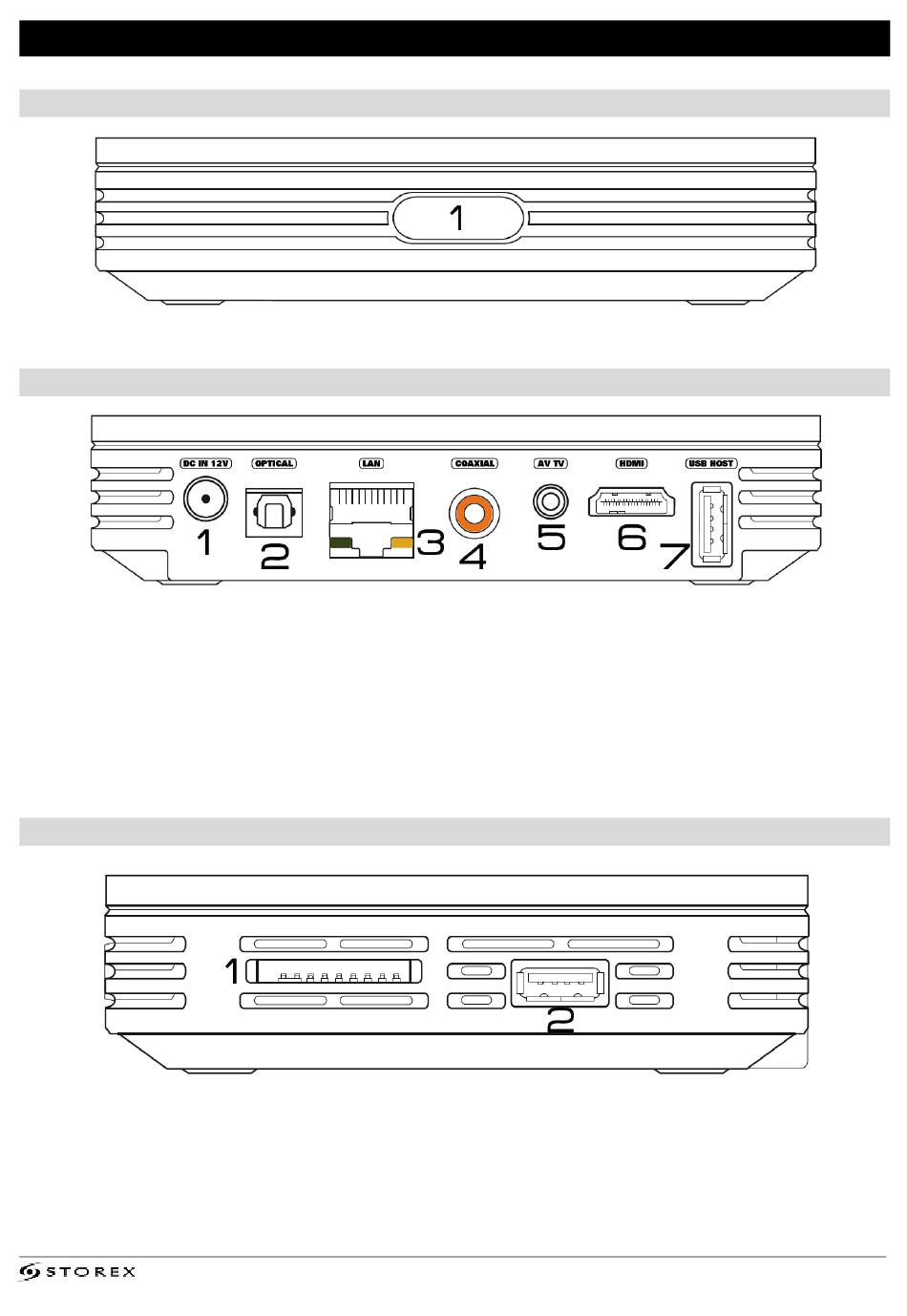 1

DC IN 12V
OPTICAL
LAN
COAXIAL
AV TV
HDMI
USB HOST
1
2
3
4
5
6
7

1
2

STOREX