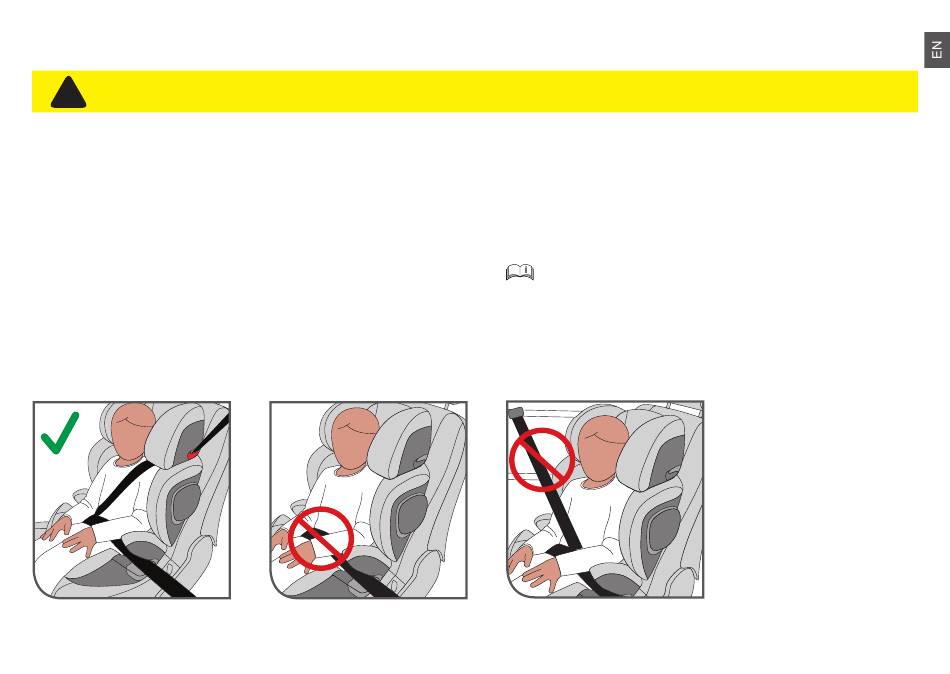 EN