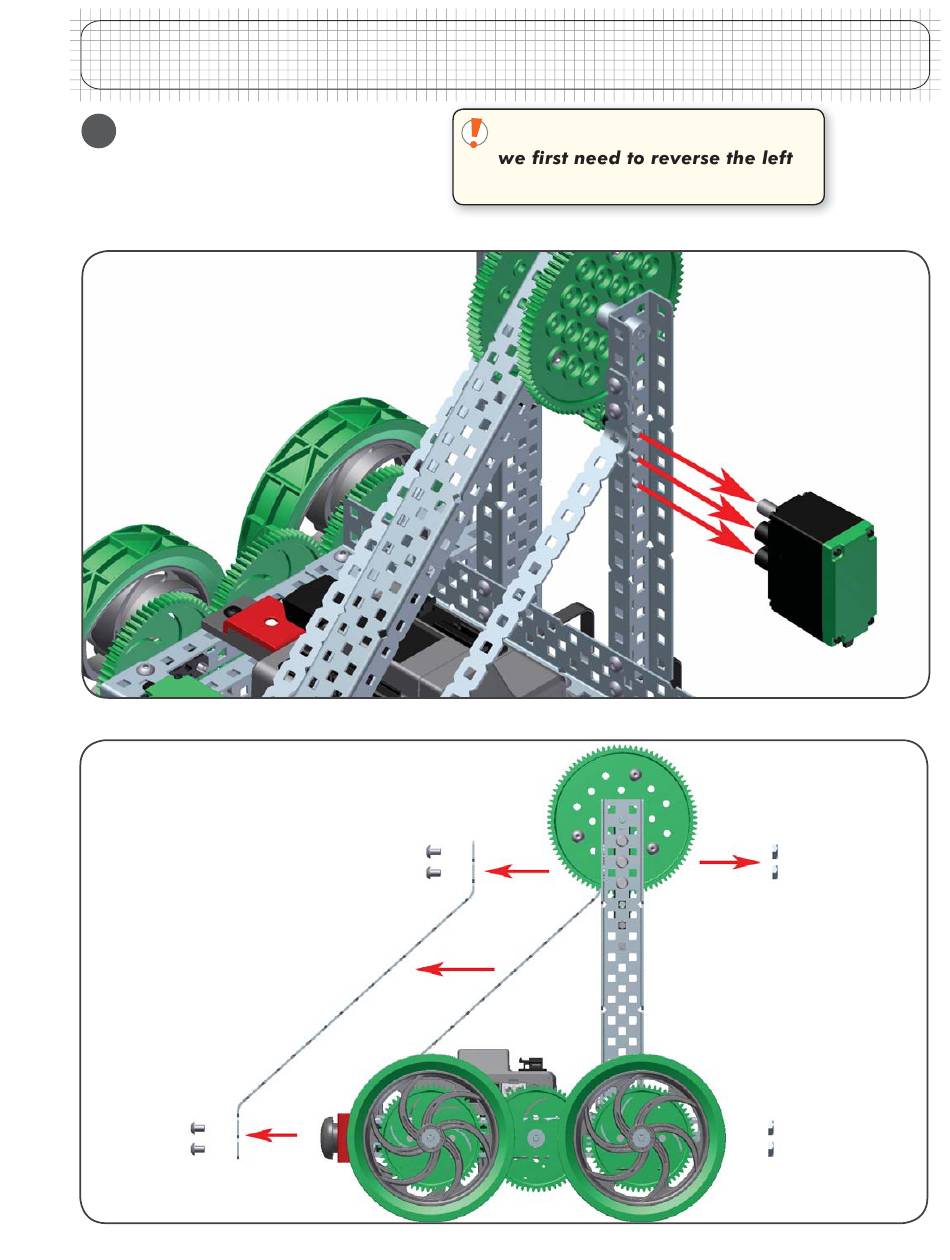 we first need to reverse the left