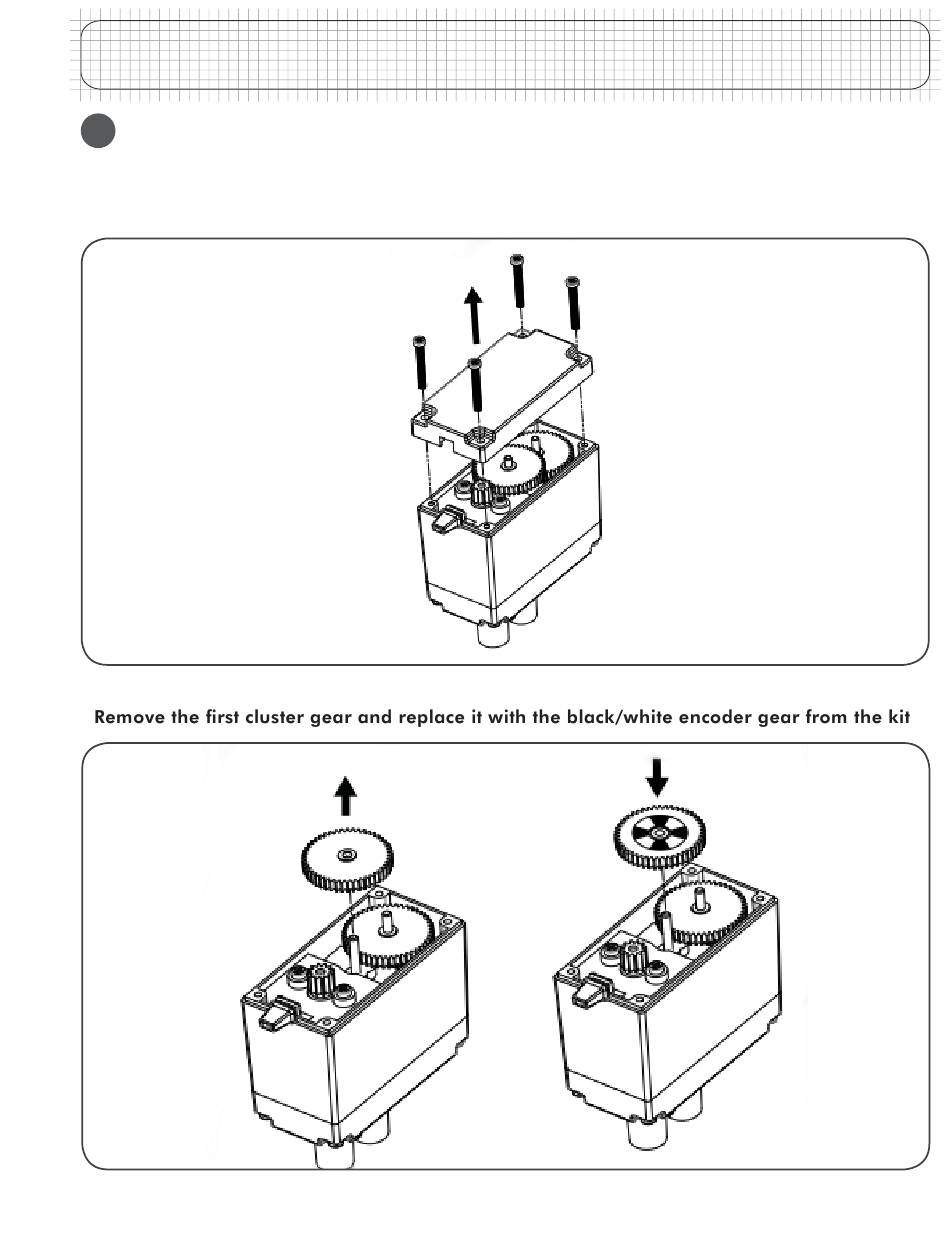 Remove the first cluster gear and replace it with the black/white encoder gear from the kit