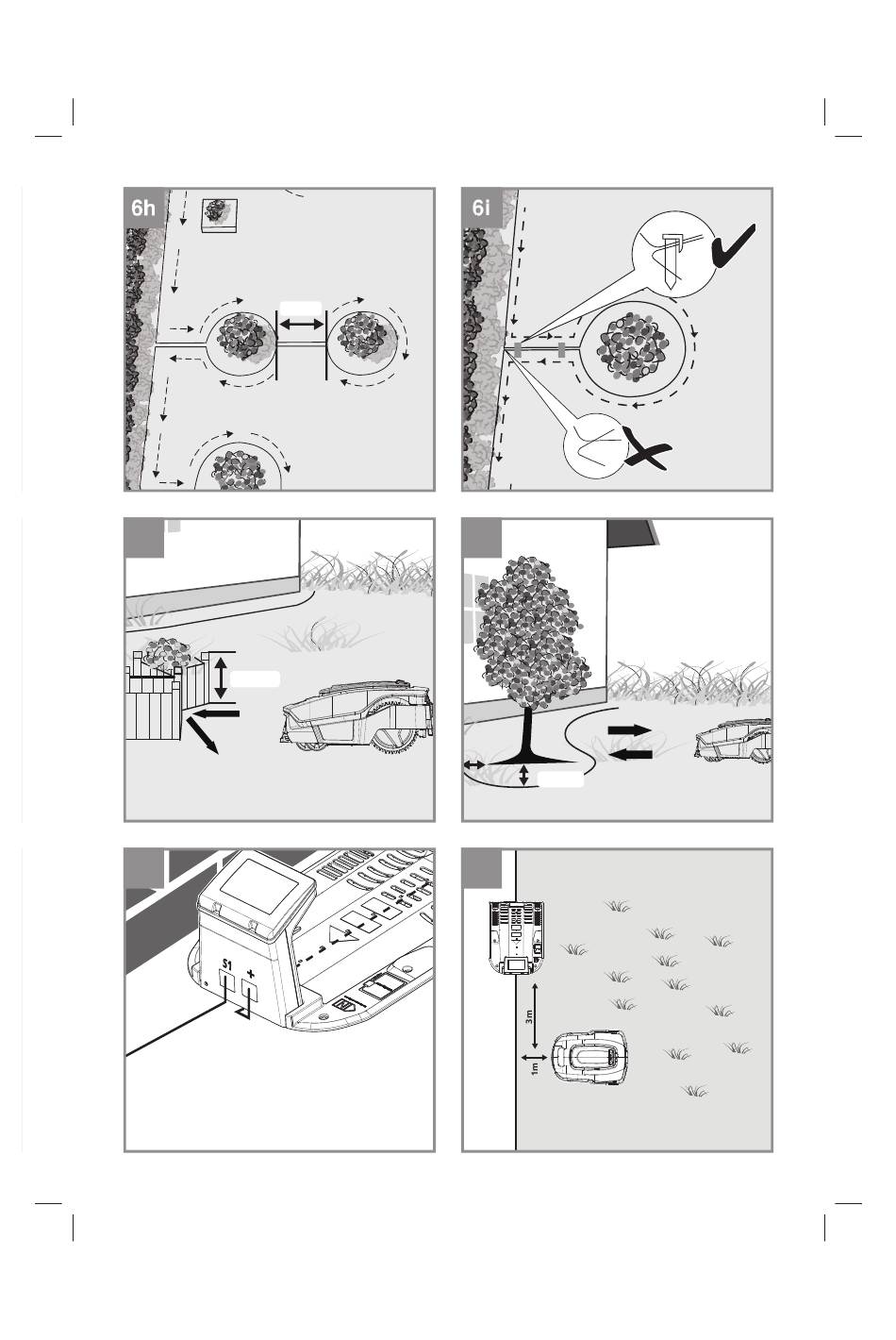 6h

6i

S1 +

3m

1m