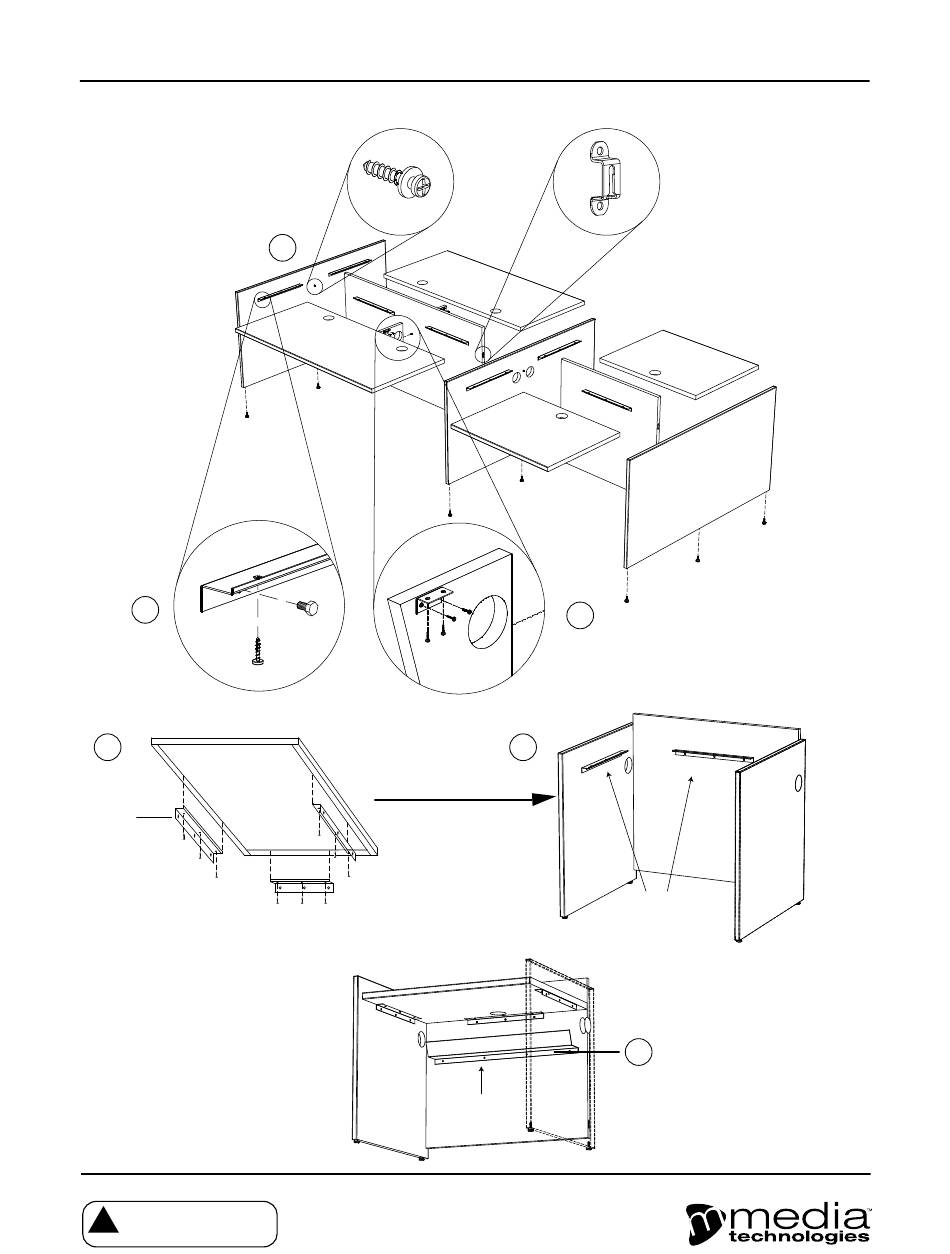 media technologies