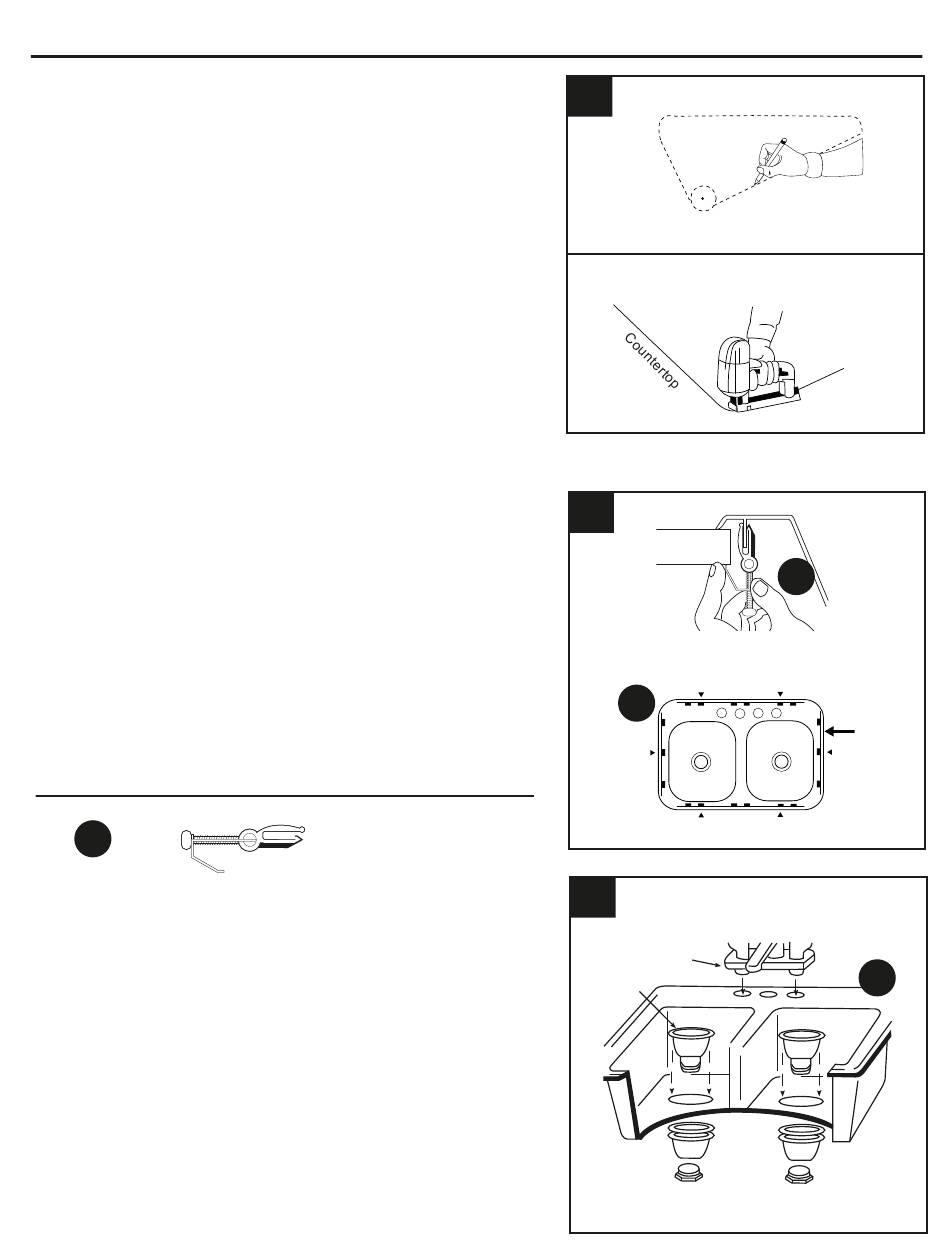 Countertop