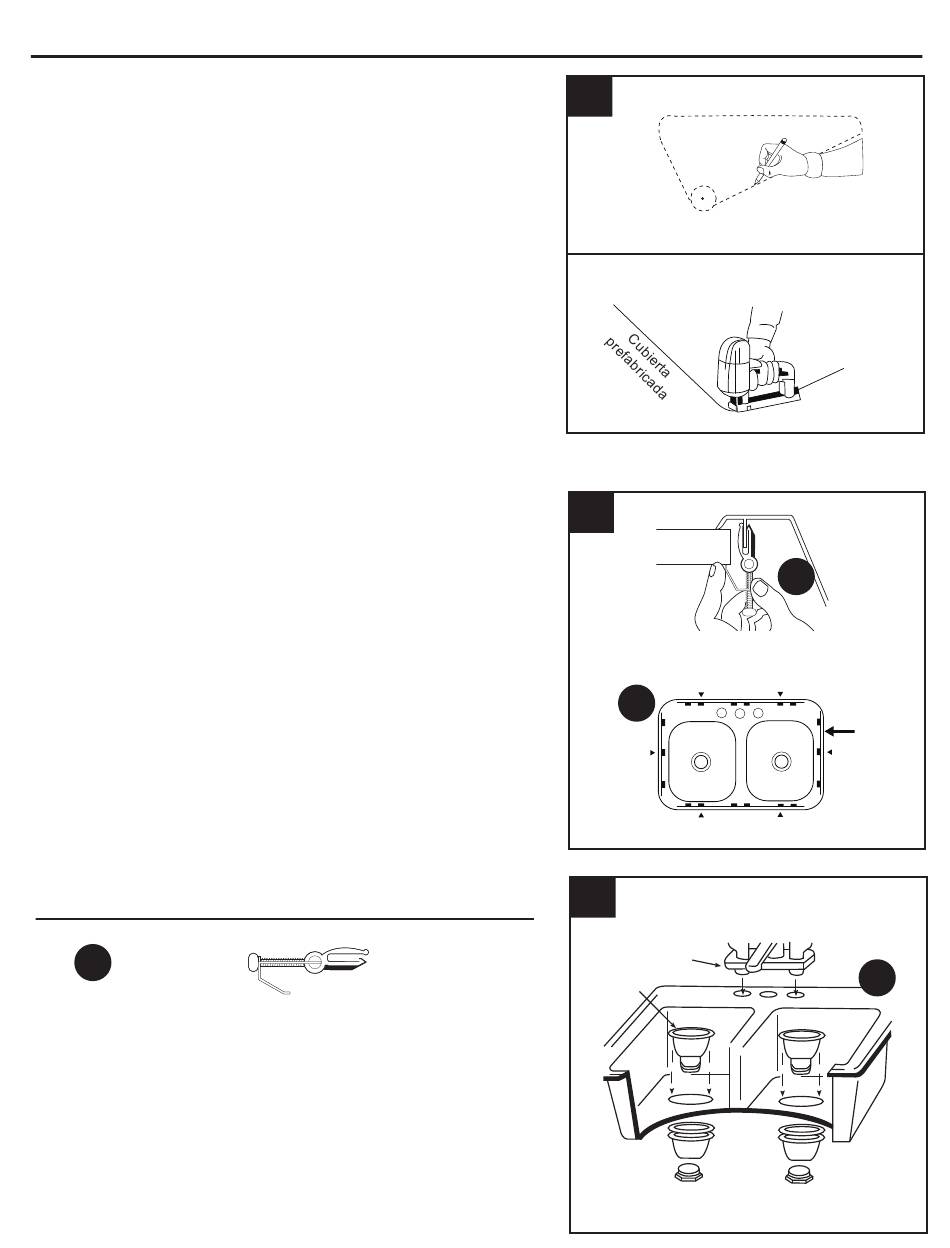 Cubierta prefabricada