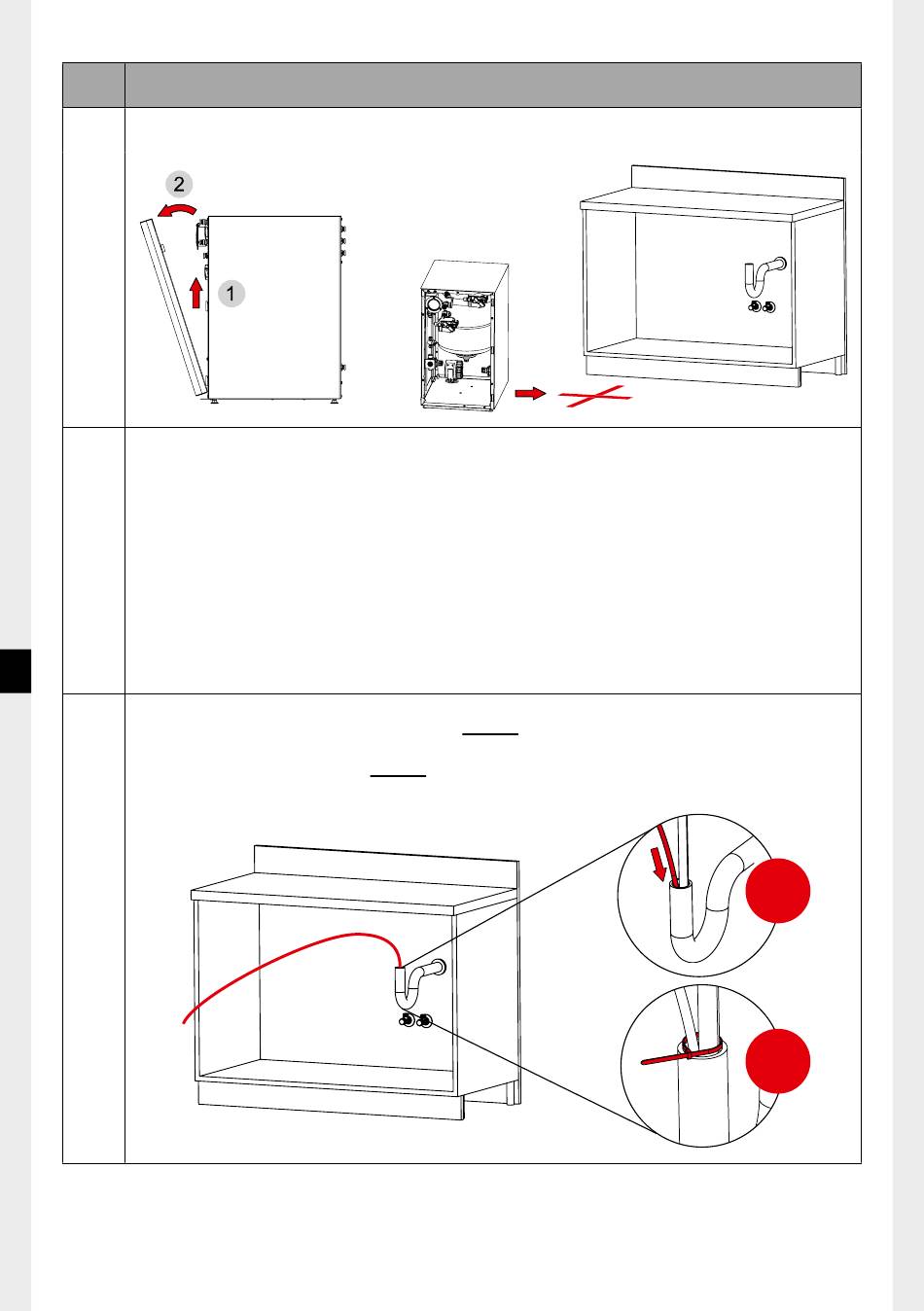 2

1