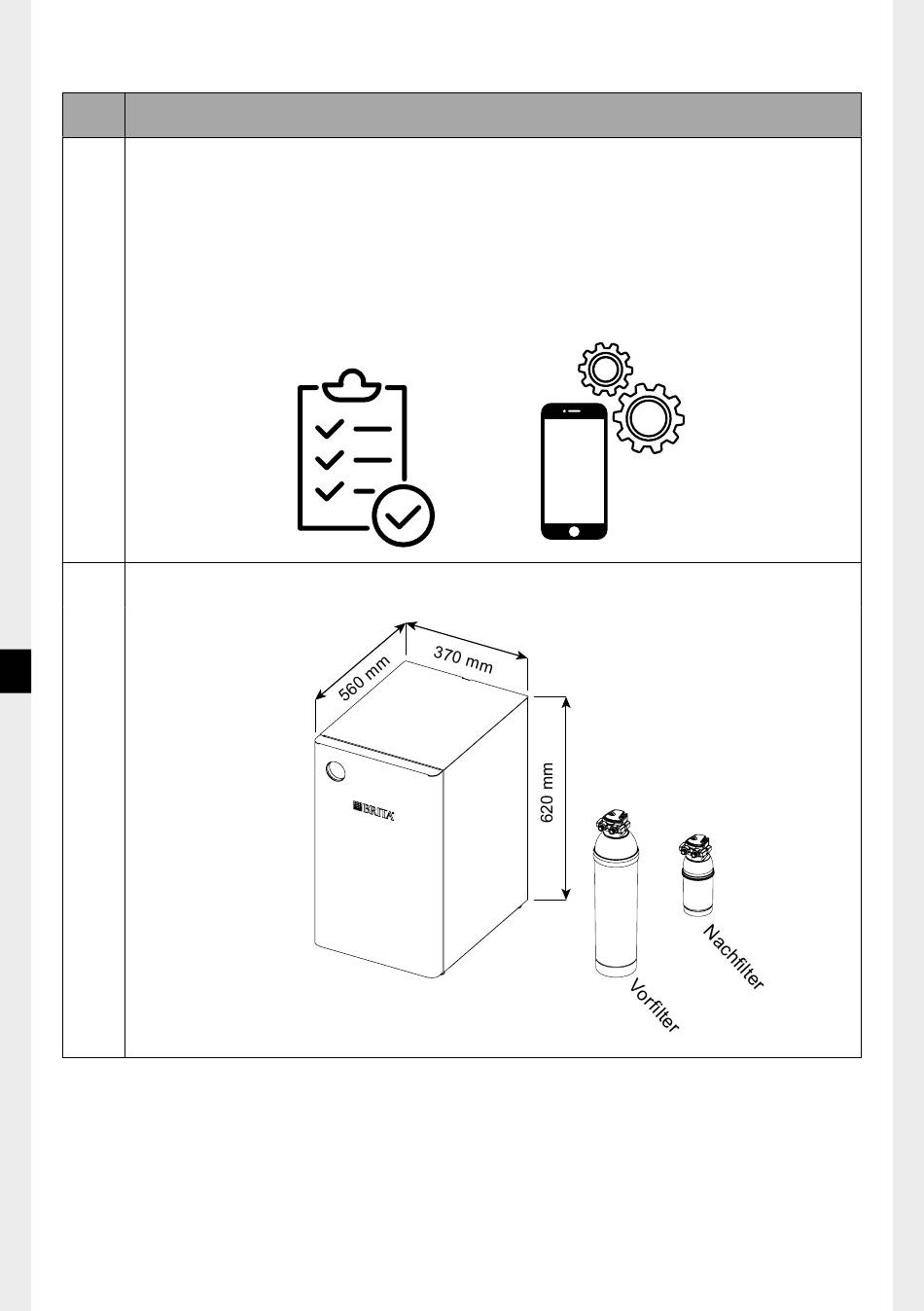 560 mm

370 mm

620 mm

BRITA

Vorfilter

Nachfilter