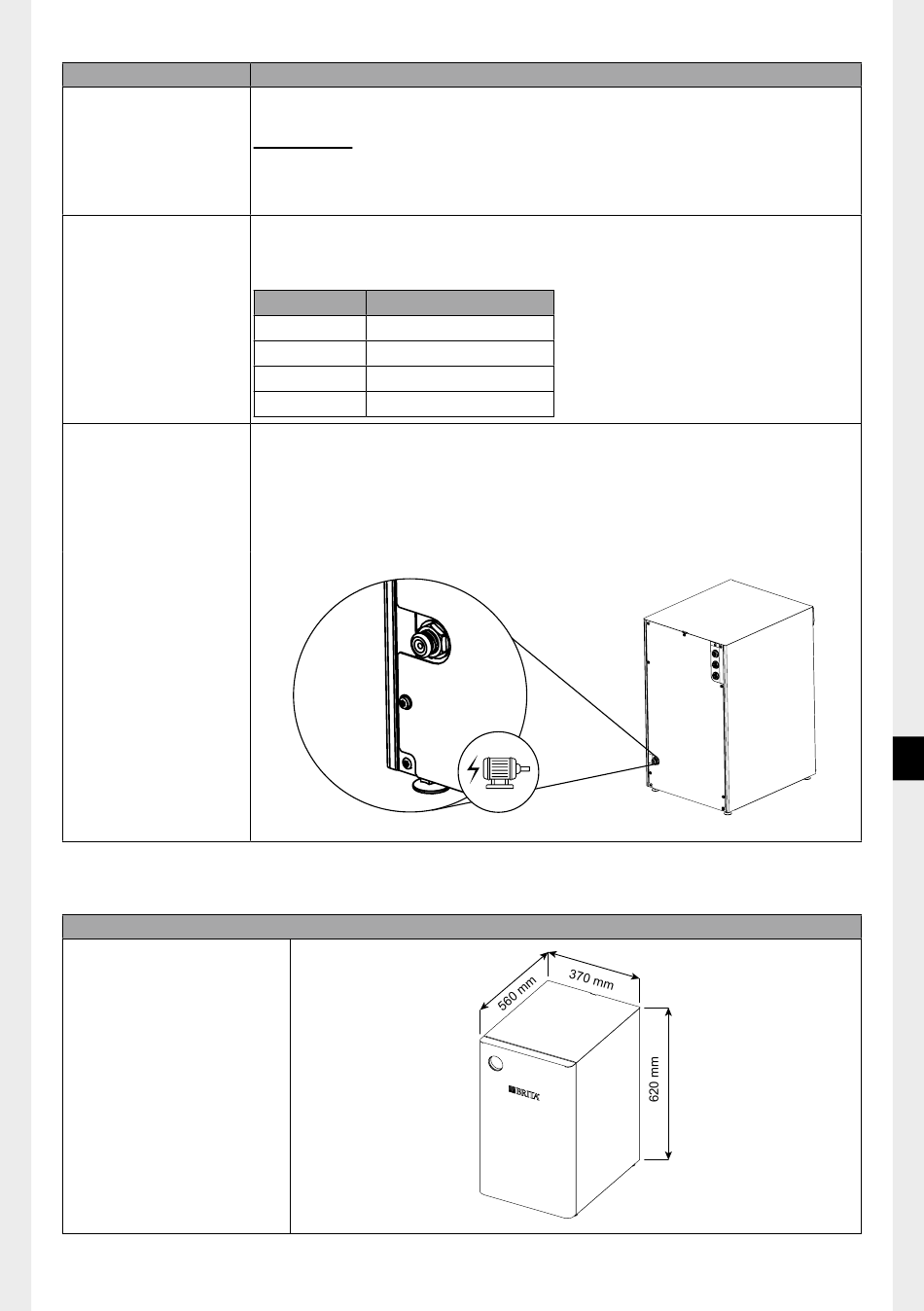 560 mm

370 mm

620 mm

BRITA