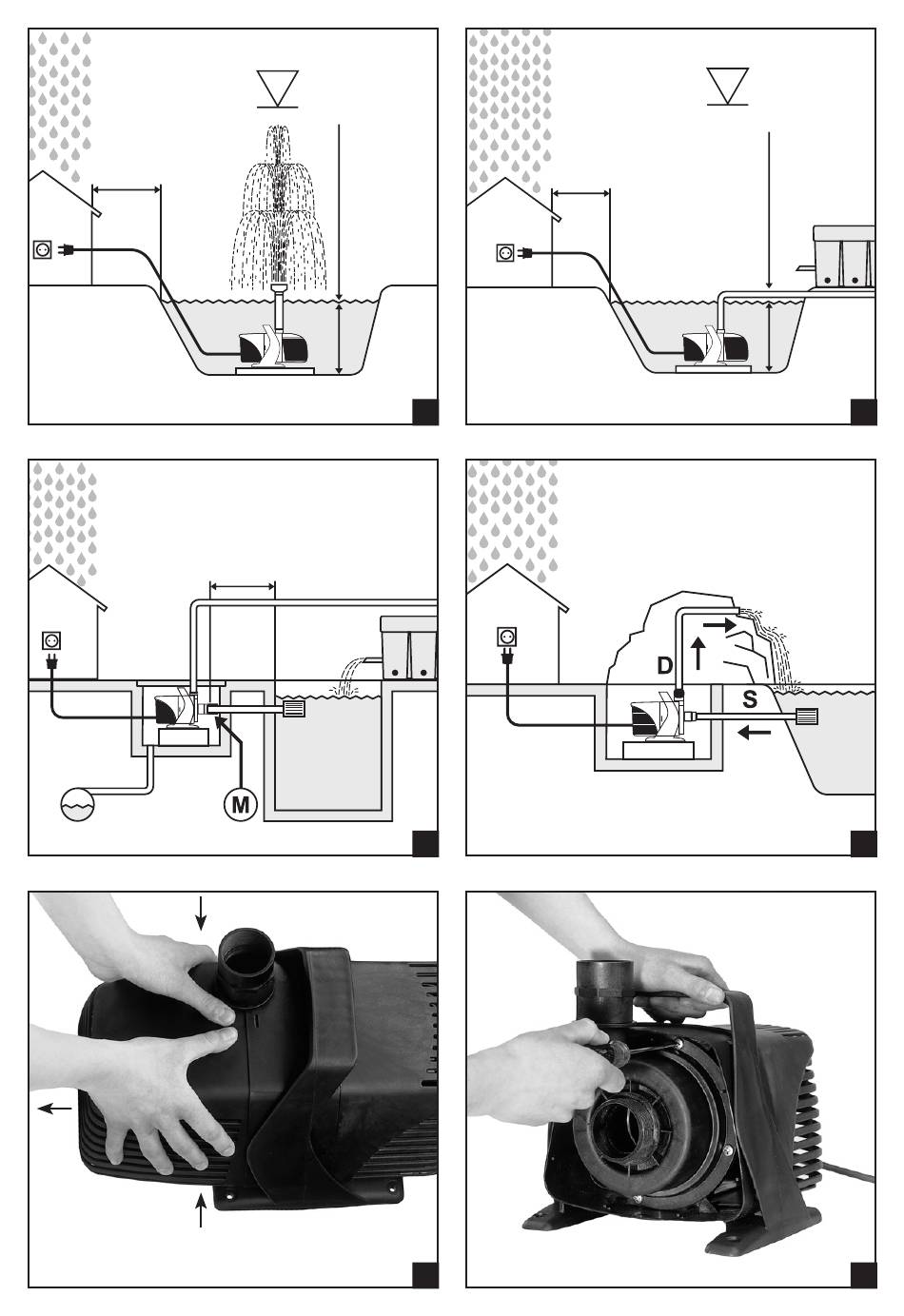 M

D

S