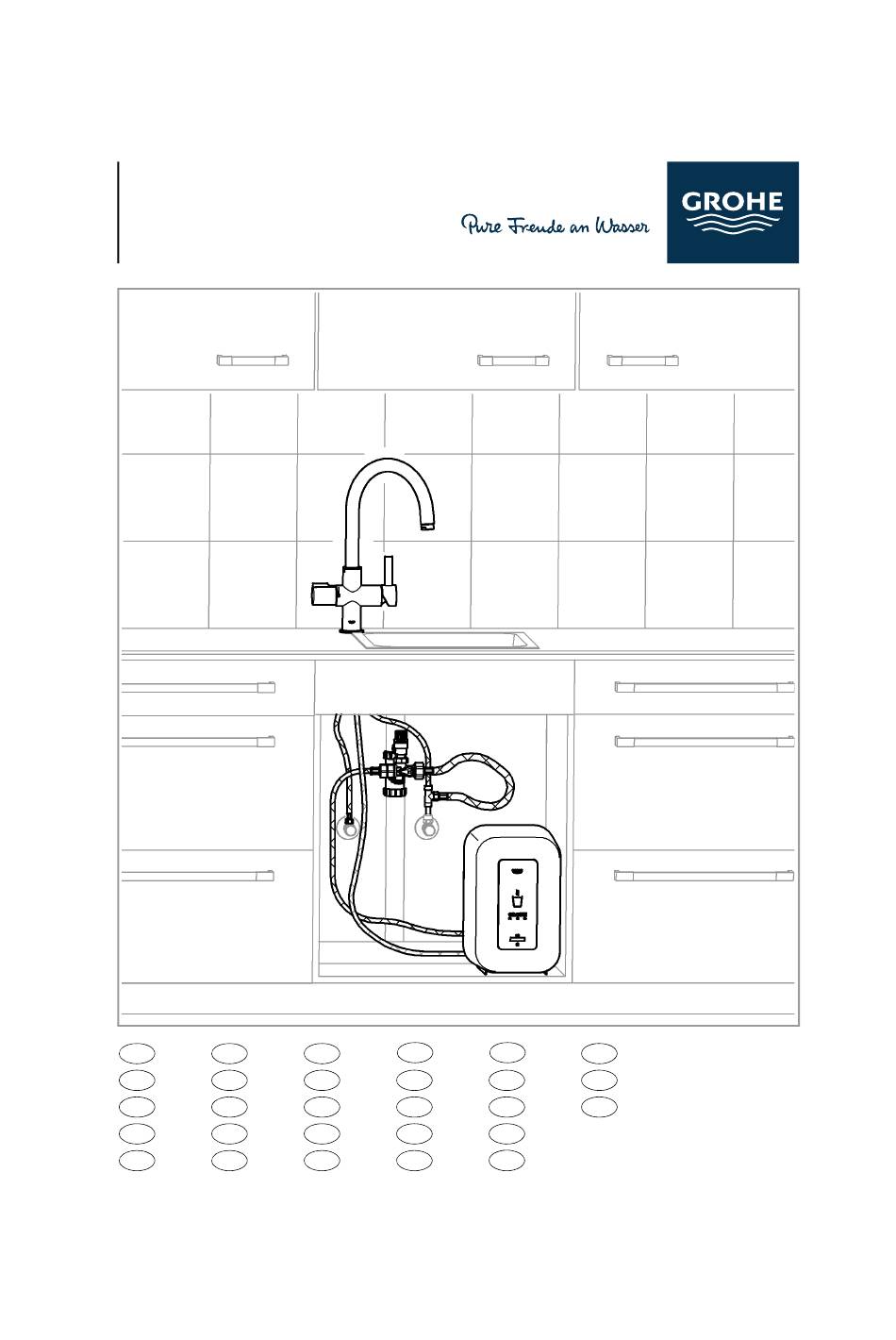 Pure Freude an Wasser

GROHE