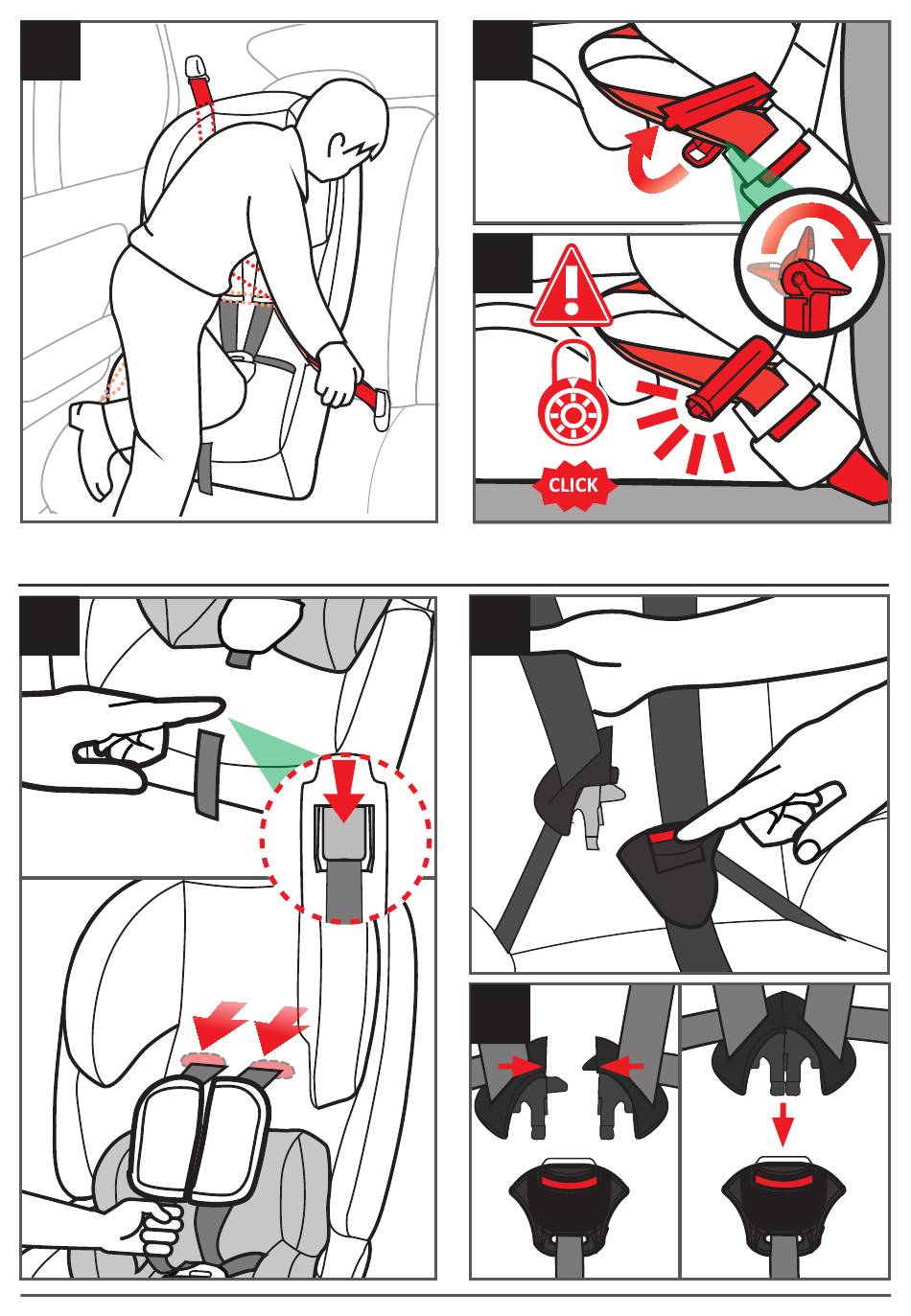 CLICK