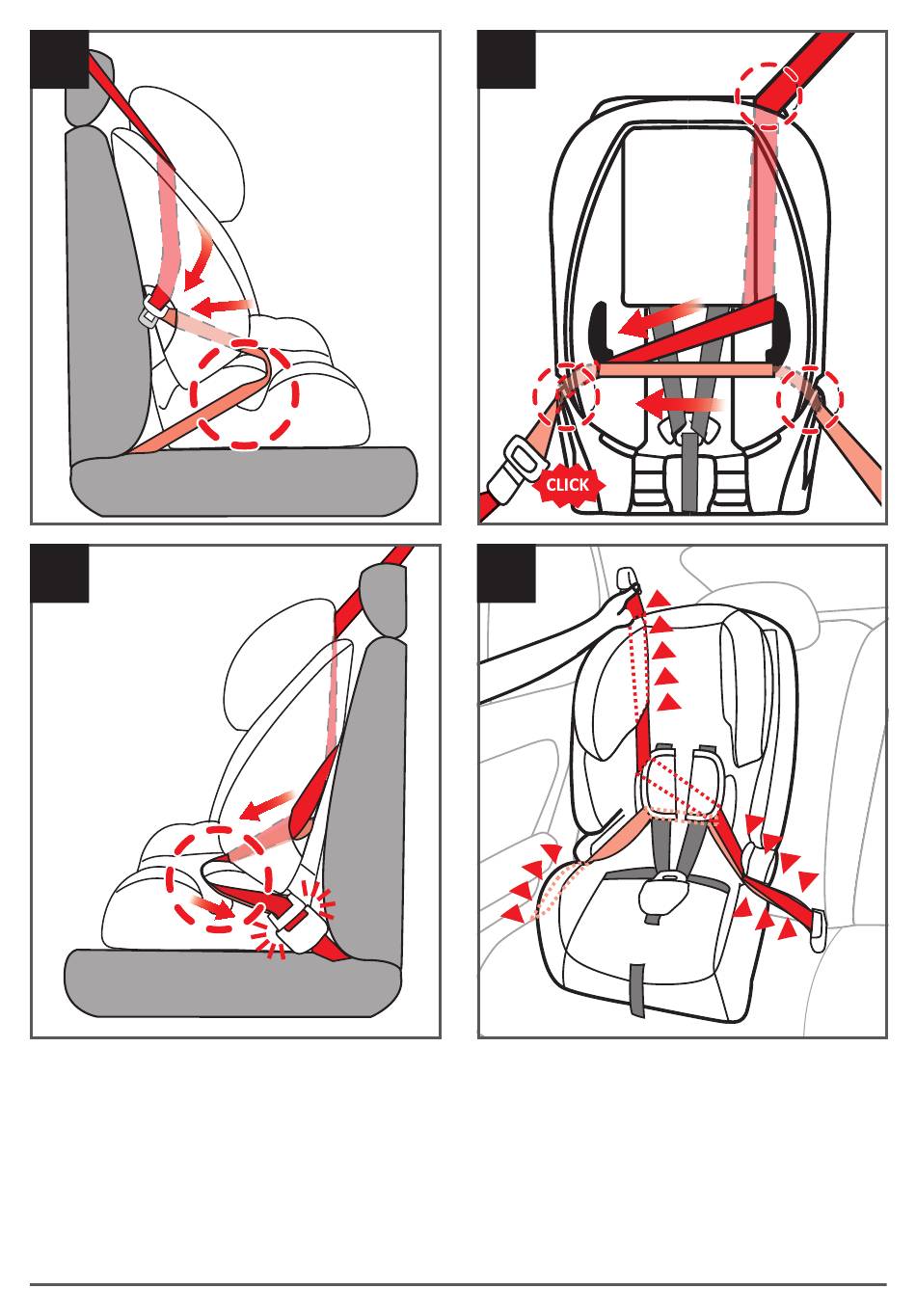 CLICK